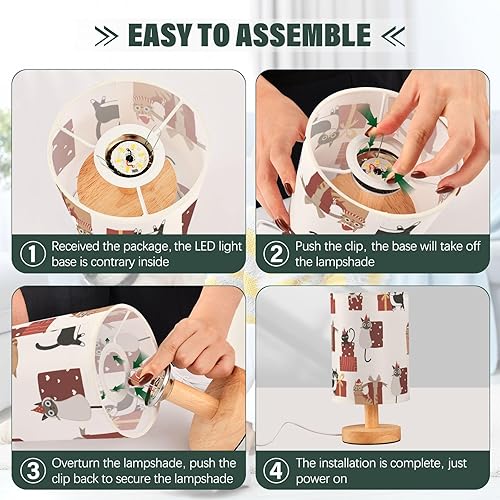 EASY TO ASSEMBLE

① Received the package, the LED light base is contrary inside

② Push the clip, the base will take off the lampshade

③ Overturn the lampshade, push the clip back to secure the lampshade

④ The installation is complete, just power on