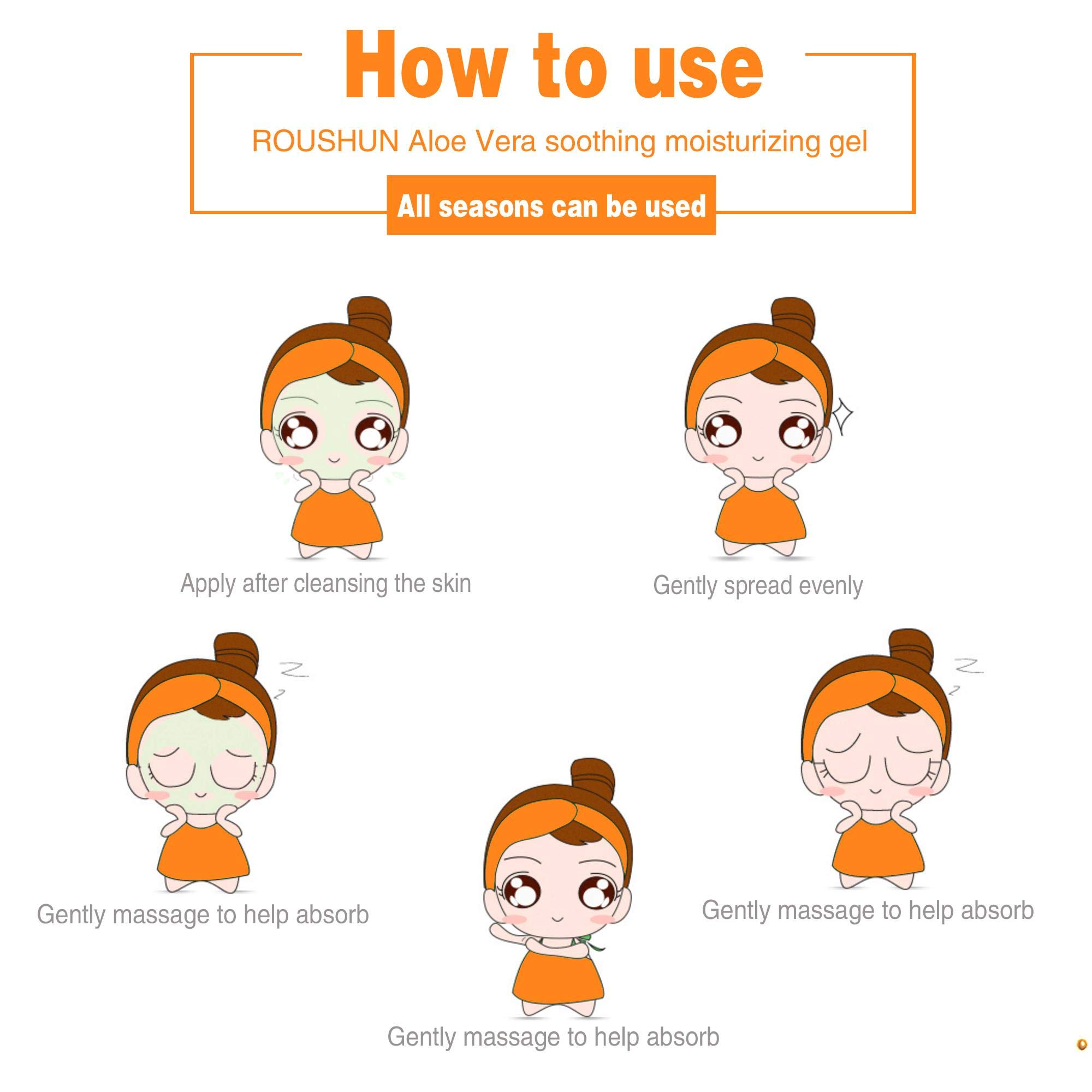 How to use

ROUSHUN Aloe Vera soothing moisturizing gel

All seasons can be used

Apply after cleansing the skin

Gently spread evenly

Gently massage to help absorb

Gently massage to help absorb

Gently massage to help absorb