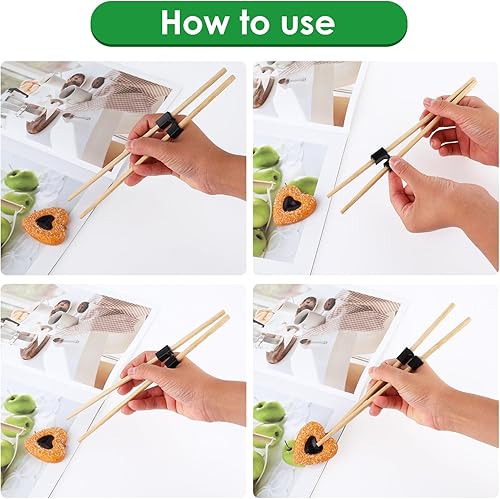 How to use