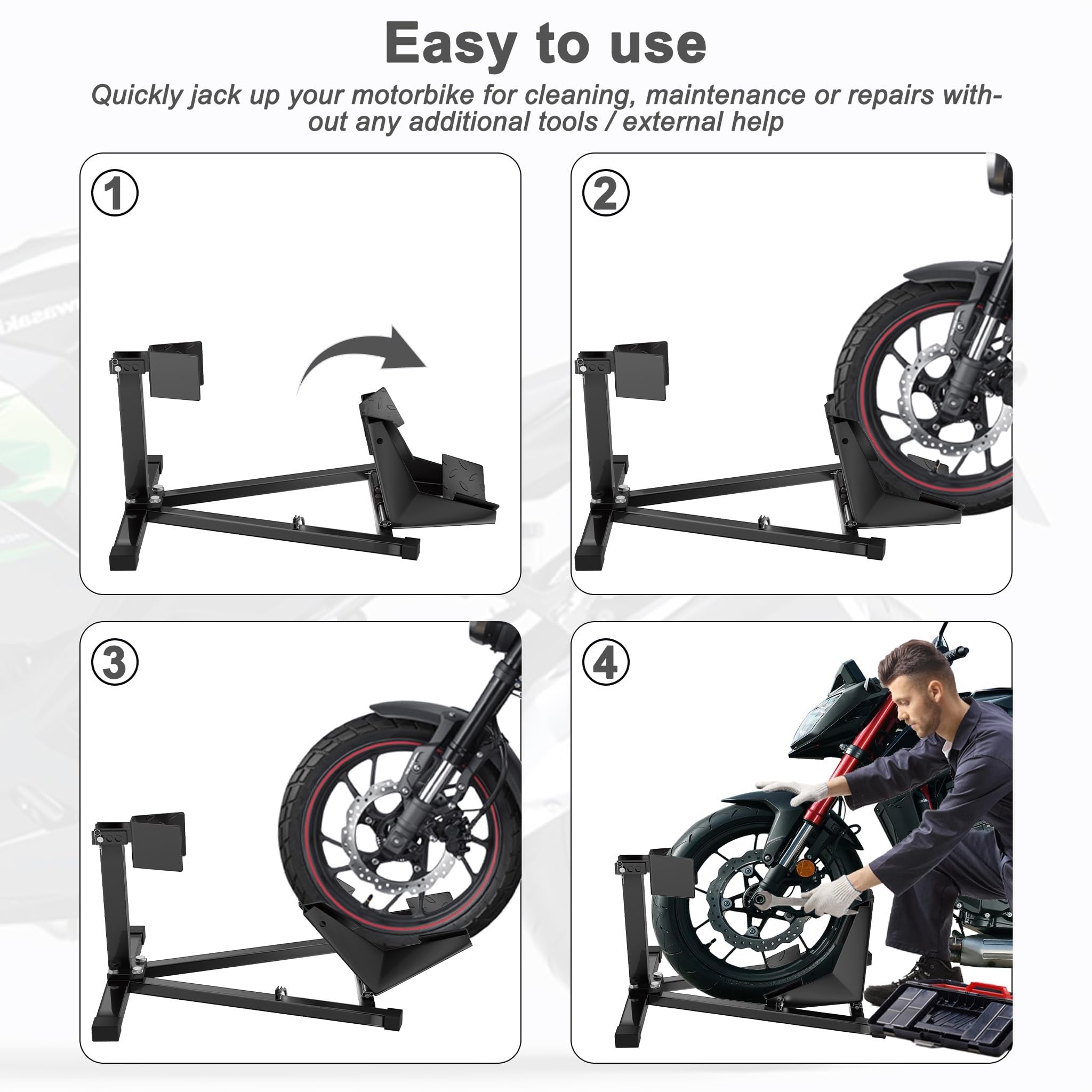 Easy to use

Quickly jack up your motorbike for cleaning, maintenance or repairs without any additional tools / external help

①

②

③

④