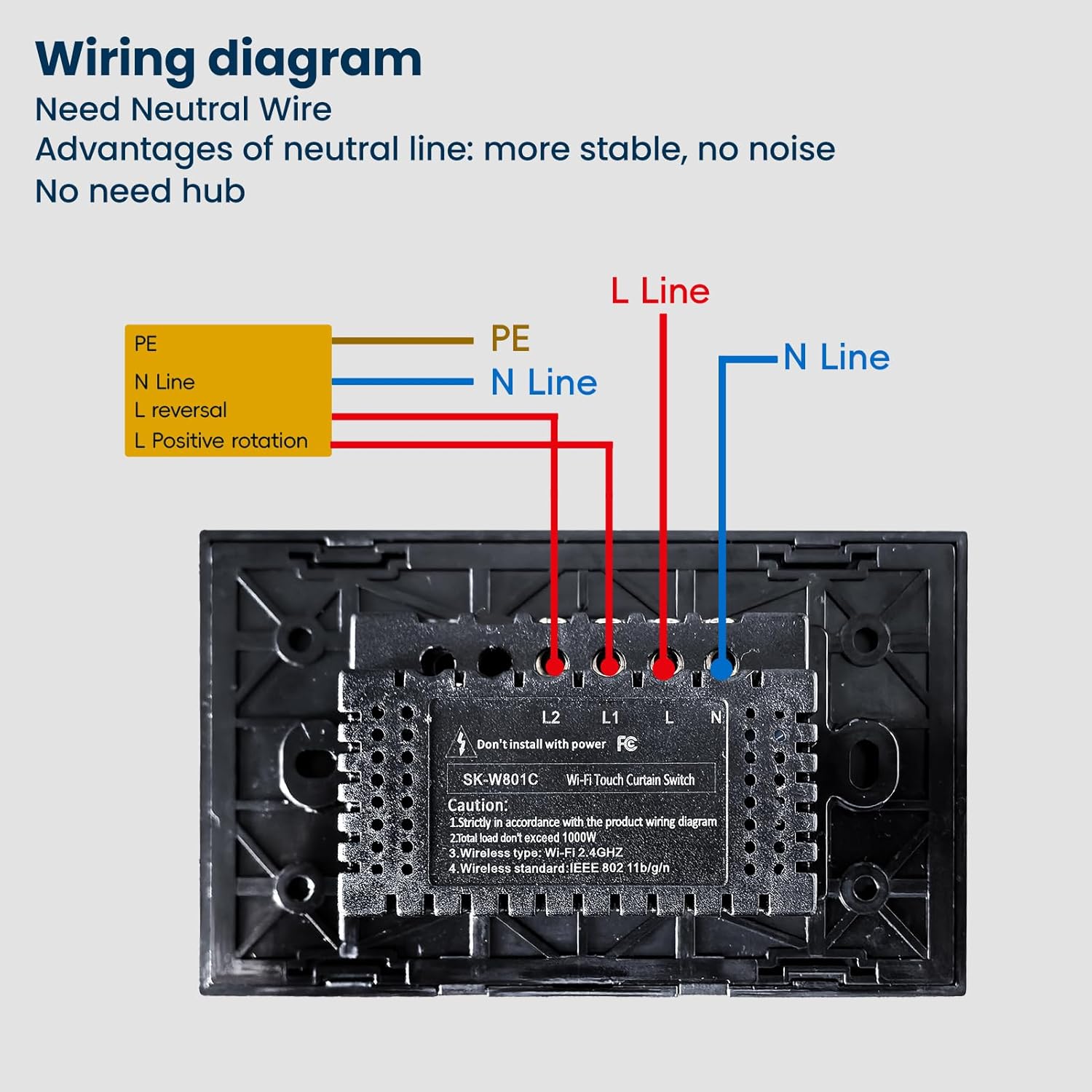 Wiring diagram
Need Neutral Wire
Advantages of neutral line: more stable, no noise
No need hub

L Line

PE
N Line
L reversal
L Positive rotation

PE
N Line

N Line

L2 L1 L N

Don't install with power FC

SK-W801C Wi-Fi Touch Curtain Switch

Caution:
1.Strictly in accordance with the product wiring diagram
2.Total load don't exceed 1000W
3.Wireless type: Wi-Fi 2.4GHZ
4.Wireless standard:IEEE 802 11b/g/n