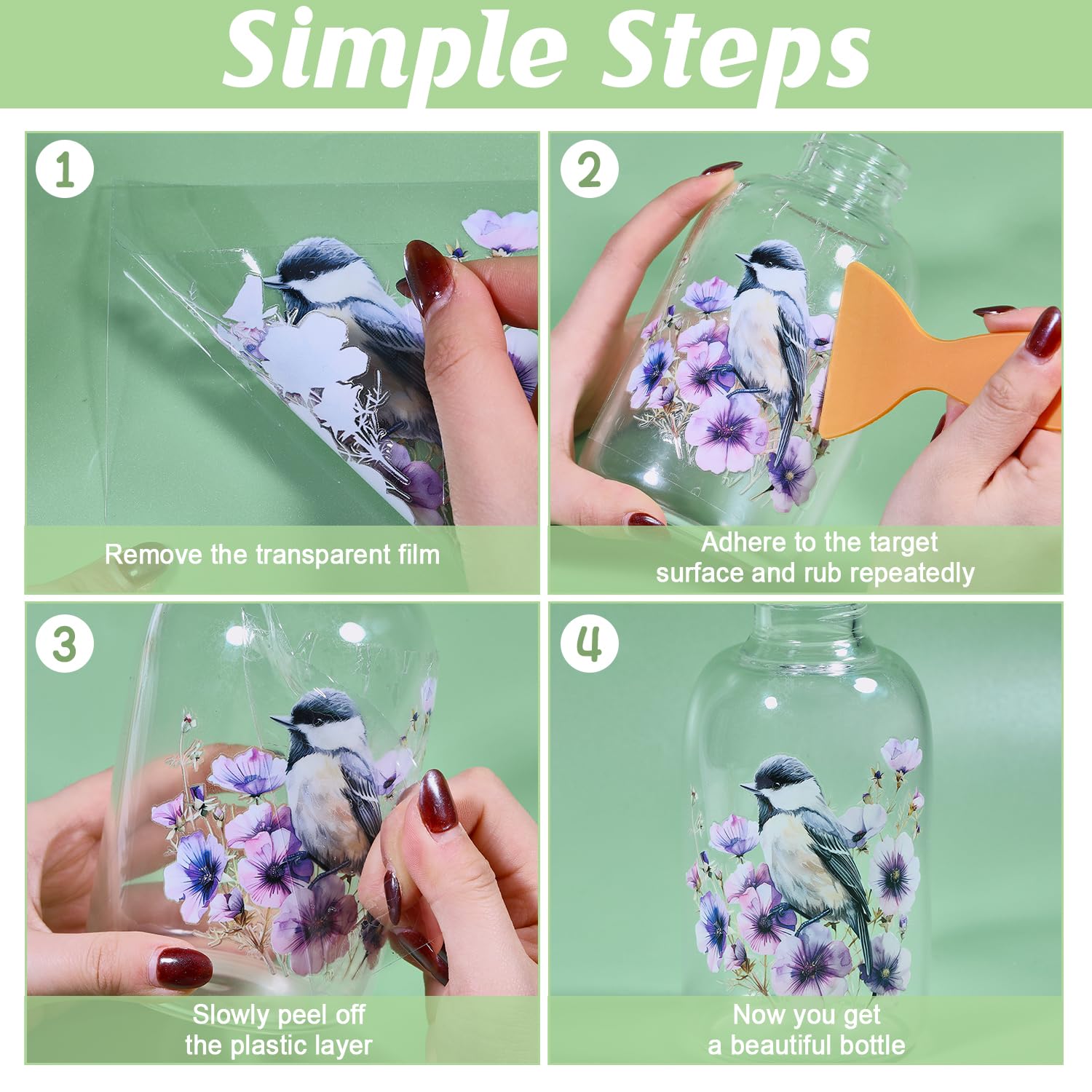 Simple Steps

1

Remove the transparent film

2

Adhere to the target surface and rub repeatedly

3

Slowly peel off the plastic layer

4

Now you get a beautiful bottle