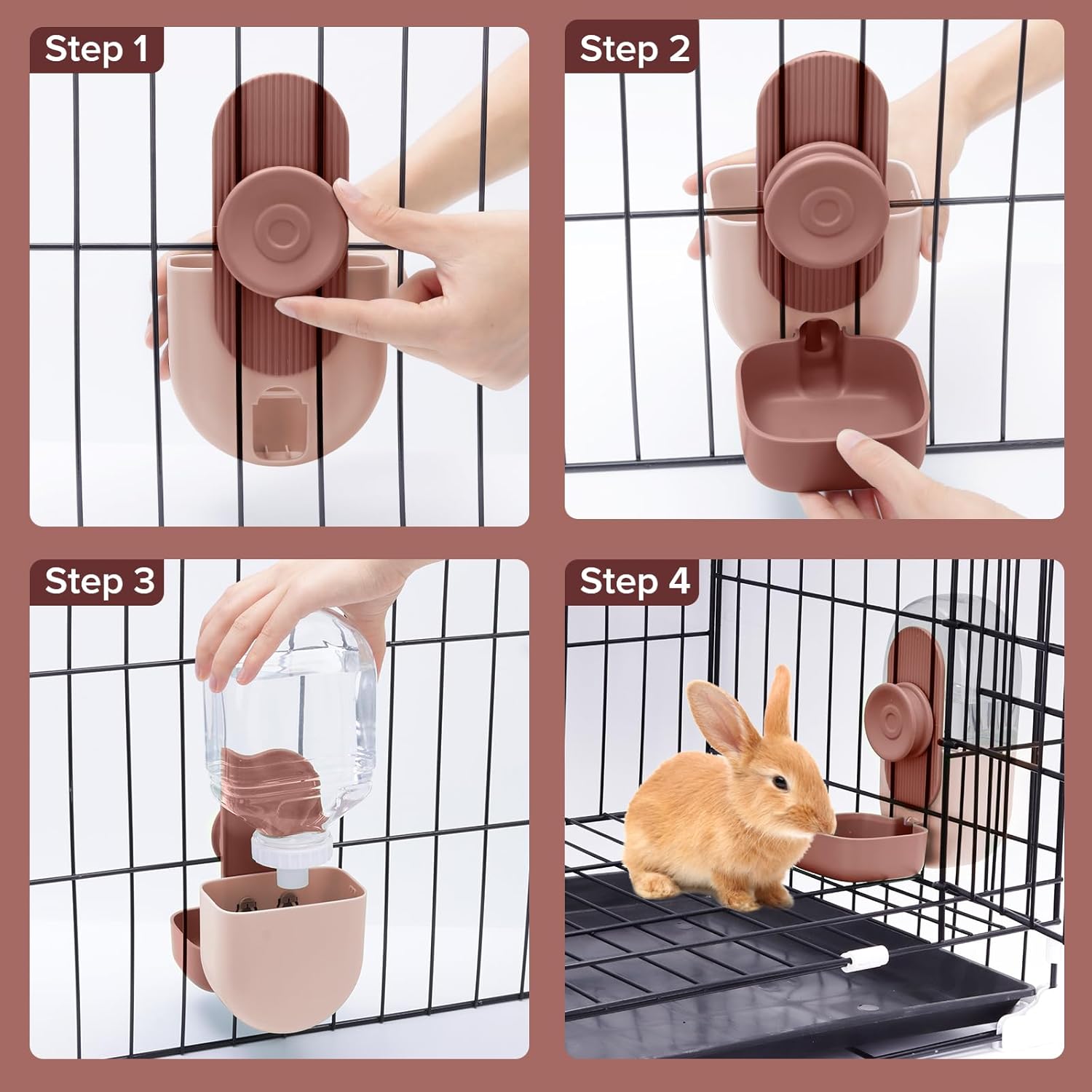 Step 1

Step 2

Step 3

Step 4