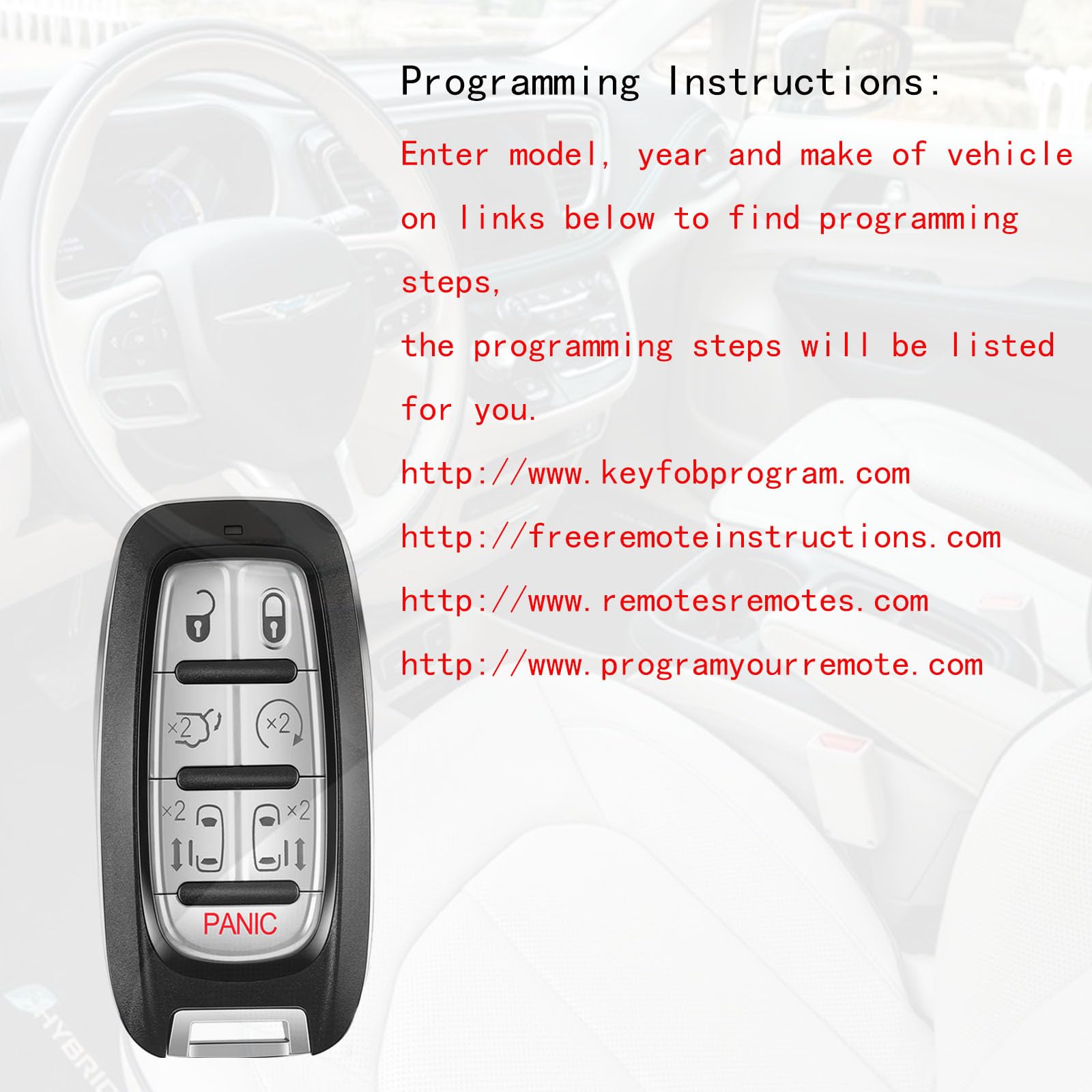 Programming Instructions:

Enter model, year and make of vehicle on links below to find programming steps,

the programming steps will be listed for you.

http://www.keyfobprogram.com

http://freeremoteinstructions.com

http://www.remotesremotes.com

http://www.programyourremote.com

×2

×2

×2

×2

PANIC

HYBRID