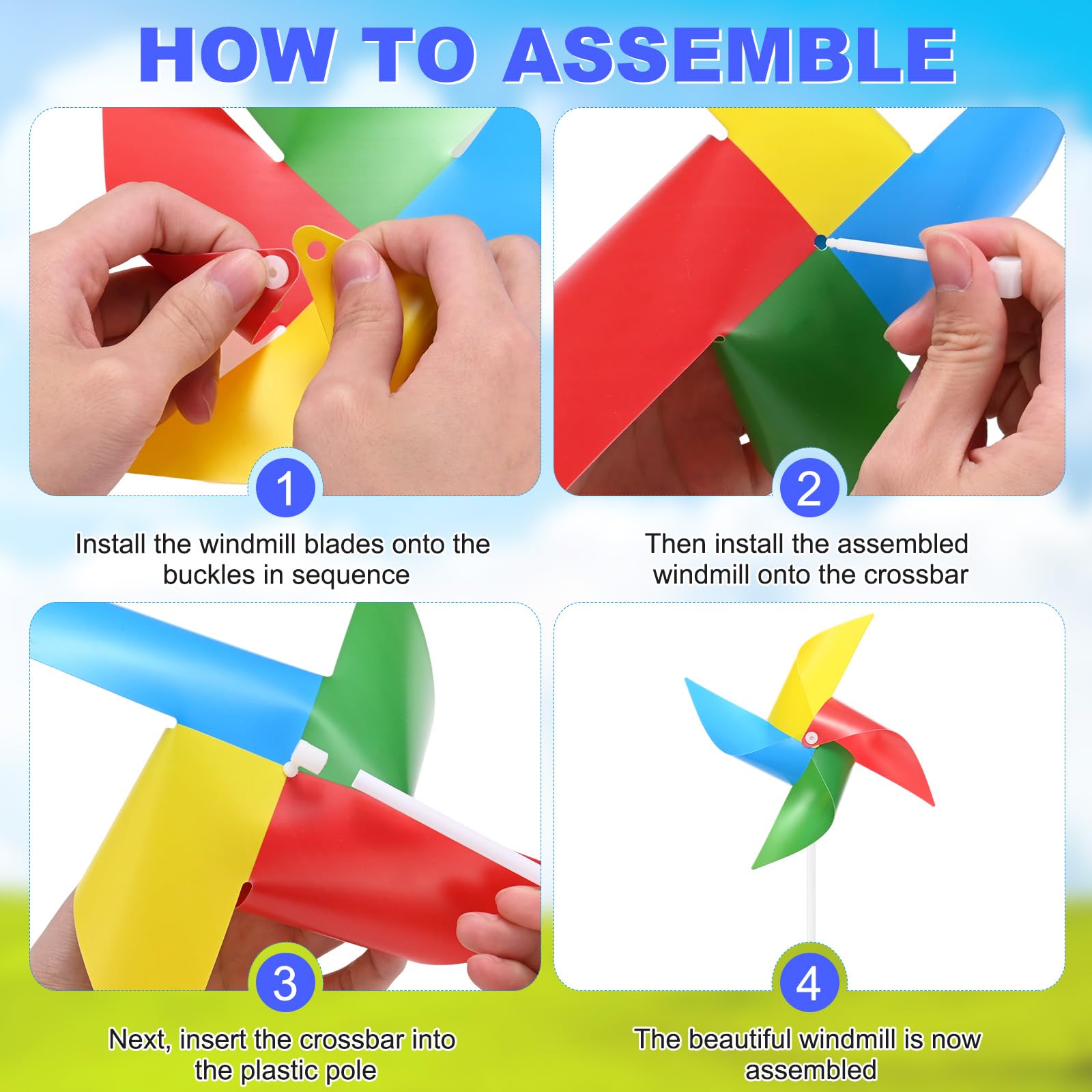 HOW TO ASSEMBLE

1

Install the windmill blades onto the buckles in sequence

2

Then install the assembled windmill onto the crossbar

3

Next, insert the crossbar into the plastic pole

4

The beautiful windmill is now assembled