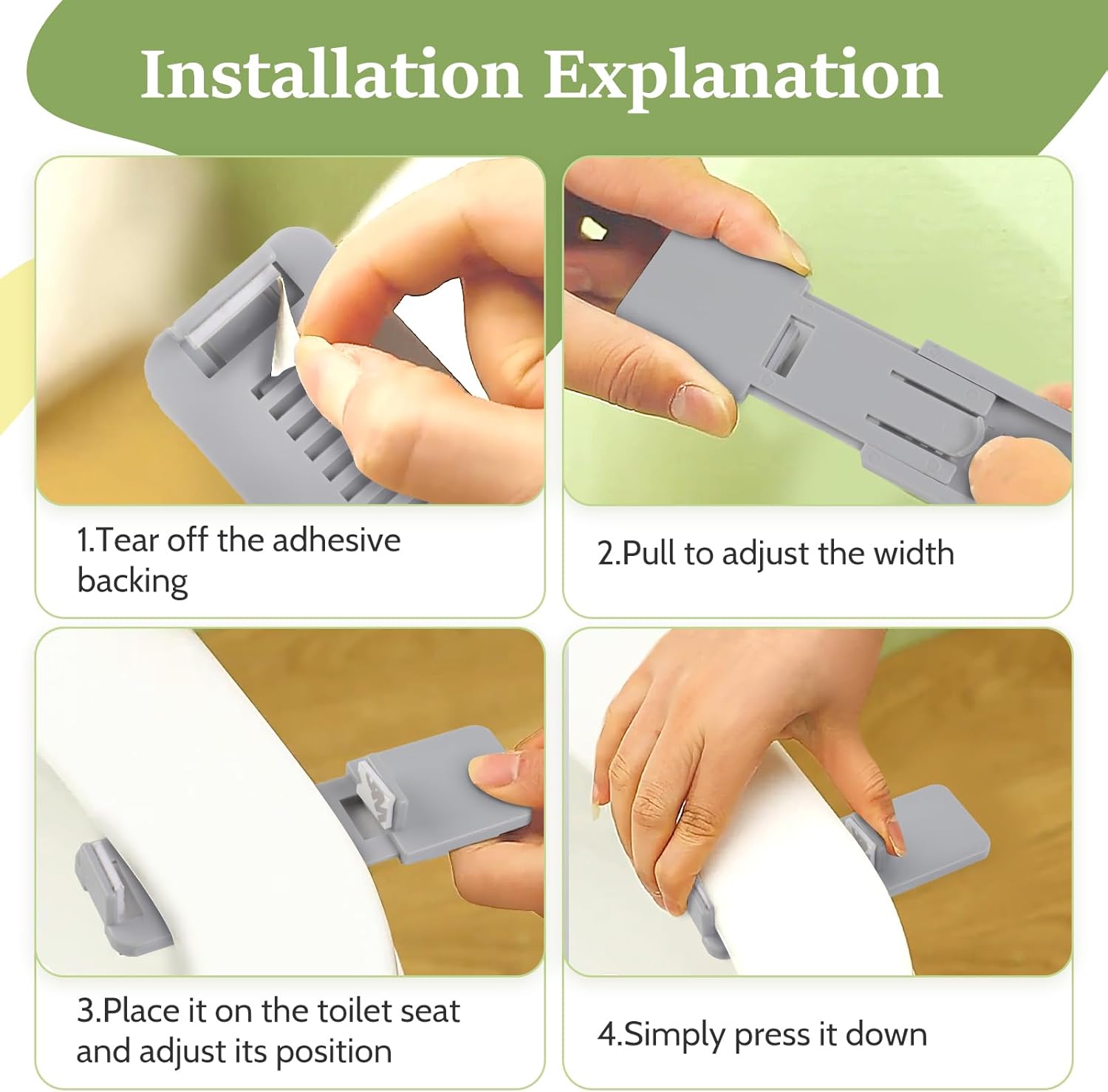 Installation Explanation

1.Tear off the adhesive backing

2.Pull to adjust the width

3.Place it on the toilet seat and adjust its position

4.Simply press it down