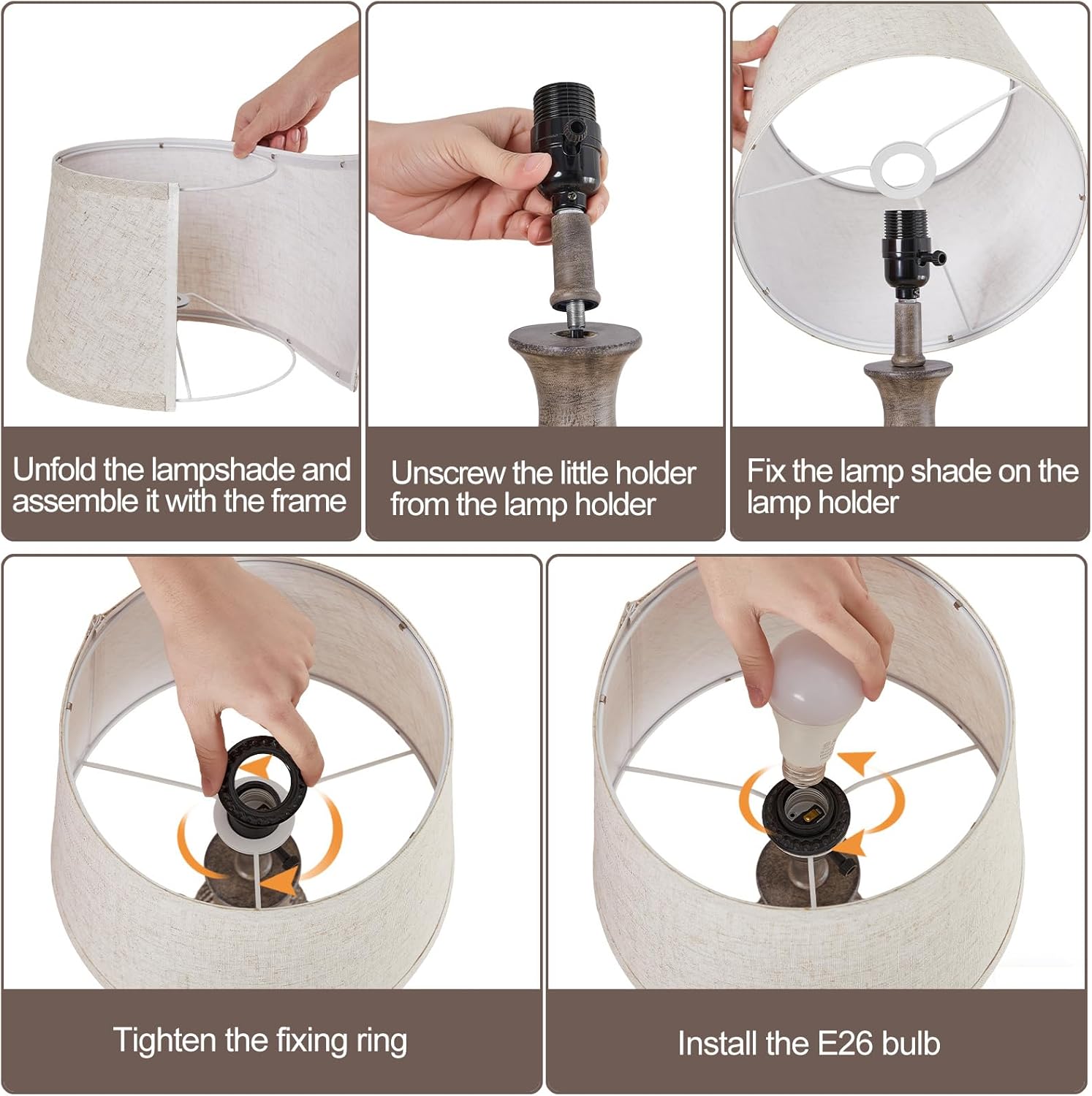 Unfold the lampshade and assemble it with the frame

Unscrew the little holder from the lamp holder

Fix the lamp shade on the lamp holder

Tighten the fixing ring

Install the E26 bulb