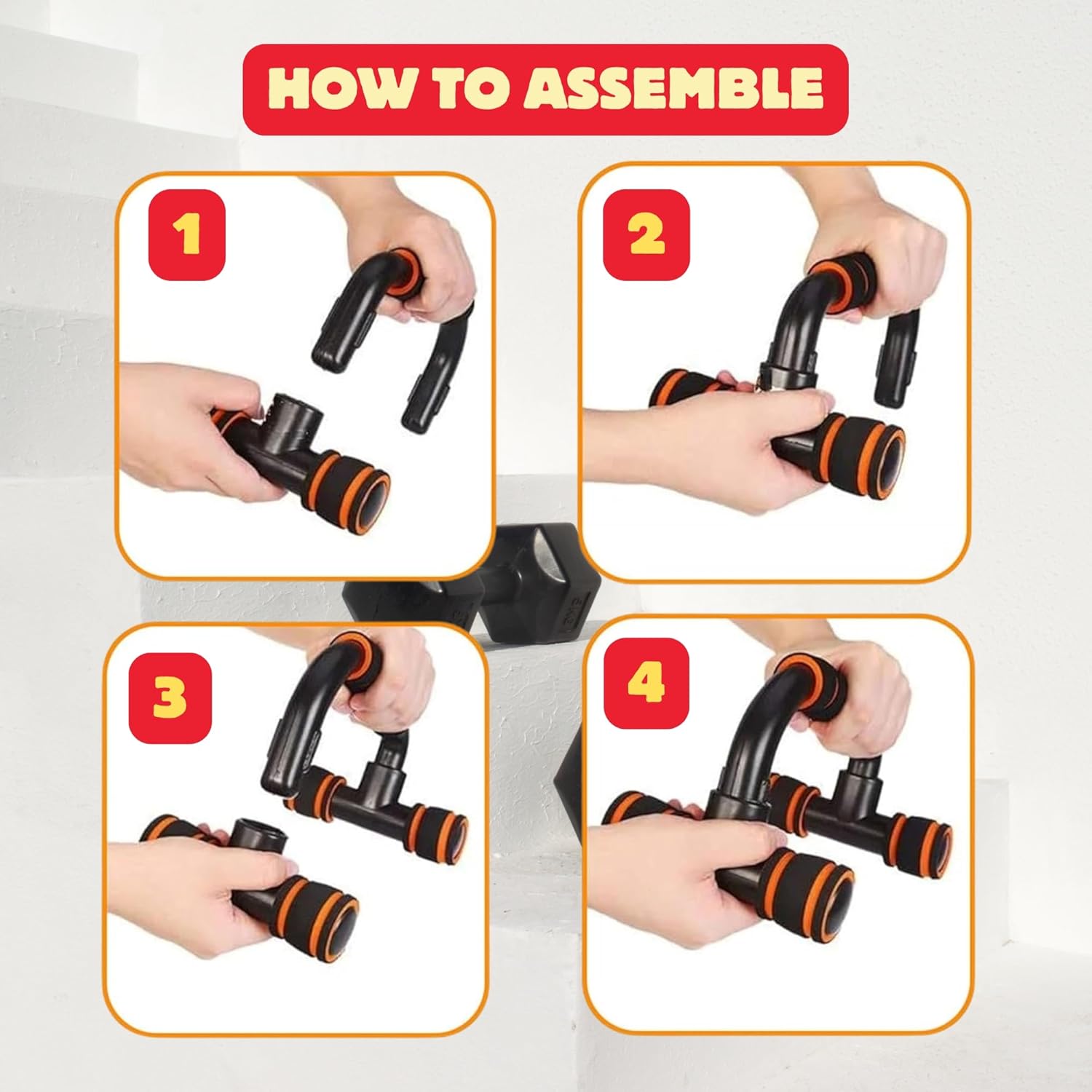 HOW TO ASSEMBLE

1

2

3

4