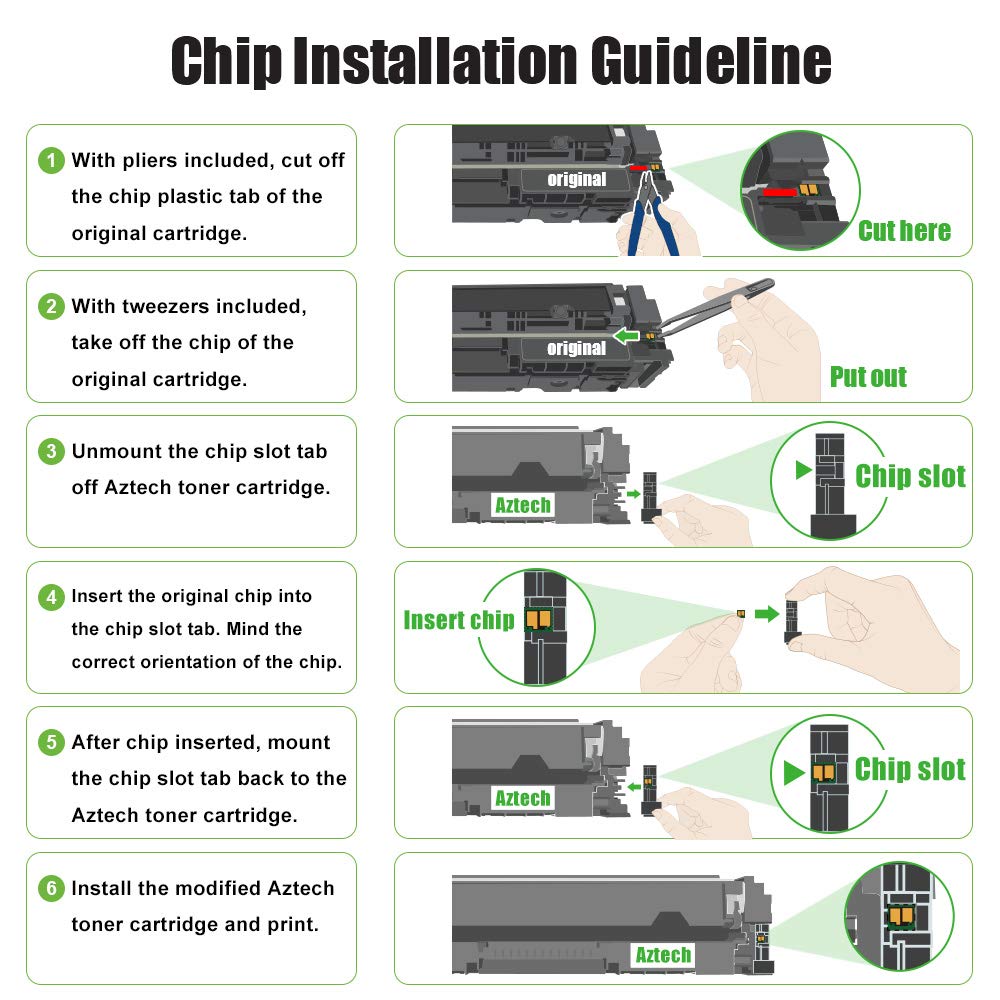 Chip Installation Guideline

1 With pliers included, cut off the chip plastic tab of the original cartridge.

original

Cut here

2 With tweezers included, take off the chip of the original cartridge.

original

Put out

3 Unmount the chip slot tab off Aztech toner cartridge.

Aztech

Chip slot

4 Insert the original chip into the chip slot tab. Mind the correct orientation of the chip.

Insert chip

5 After chip inserted, mount the chip slot tab back to the Aztech toner cartridge.

Aztech

Chip slot

6 Install the modified Aztech toner cartridge and print.

Aztech