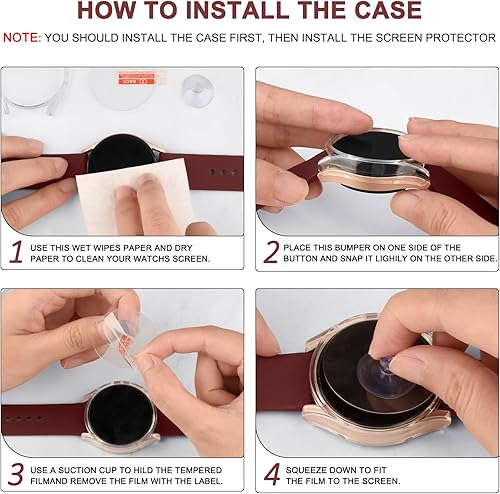 HOW TO INSTALL THE CASE

NOTE: YOU SHOULD INSTALL THE CASE FIRST, THEN INSTALL THE SCREEN PROTECTOR

1 USE THIS WET WIPES PAPER AND DRY PAPER TO CLEAN YOUR WATCHS SCREEN.

2 PLACE THIS BUMPER ON ONE SIDE OF THE BUTTON AND SNAP IT LIGHILY ON THE OTHER SIDE.

3 USE A SUCTION CUP TO HILD THE TEMPERED FILMAND REMOVE THE FILM WITH THE LABEL.

4 SQUEEZE DOWN TO FIT THE FILM TO THE SCREEN.