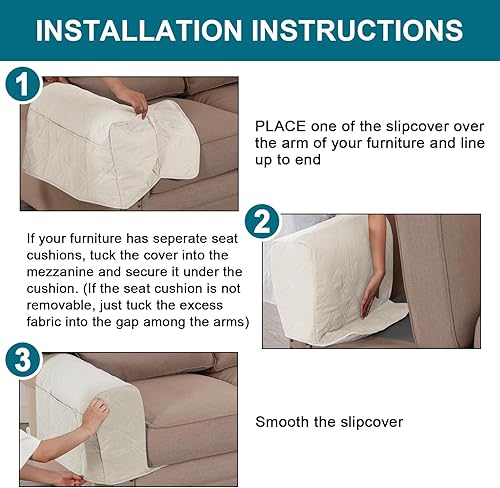 INSTALLATION INSTRUCTIONS

1

PLACE one of the slipcover over the arm of your furniture and line up to end

2

If your furniture has seperate seat cushions, tuck the cover into the mezzanine and secure it under the cushion. (If the seat cushion is not removable, just tuck the excess fabric into the gap among the arms)

3

Smooth the slipcover