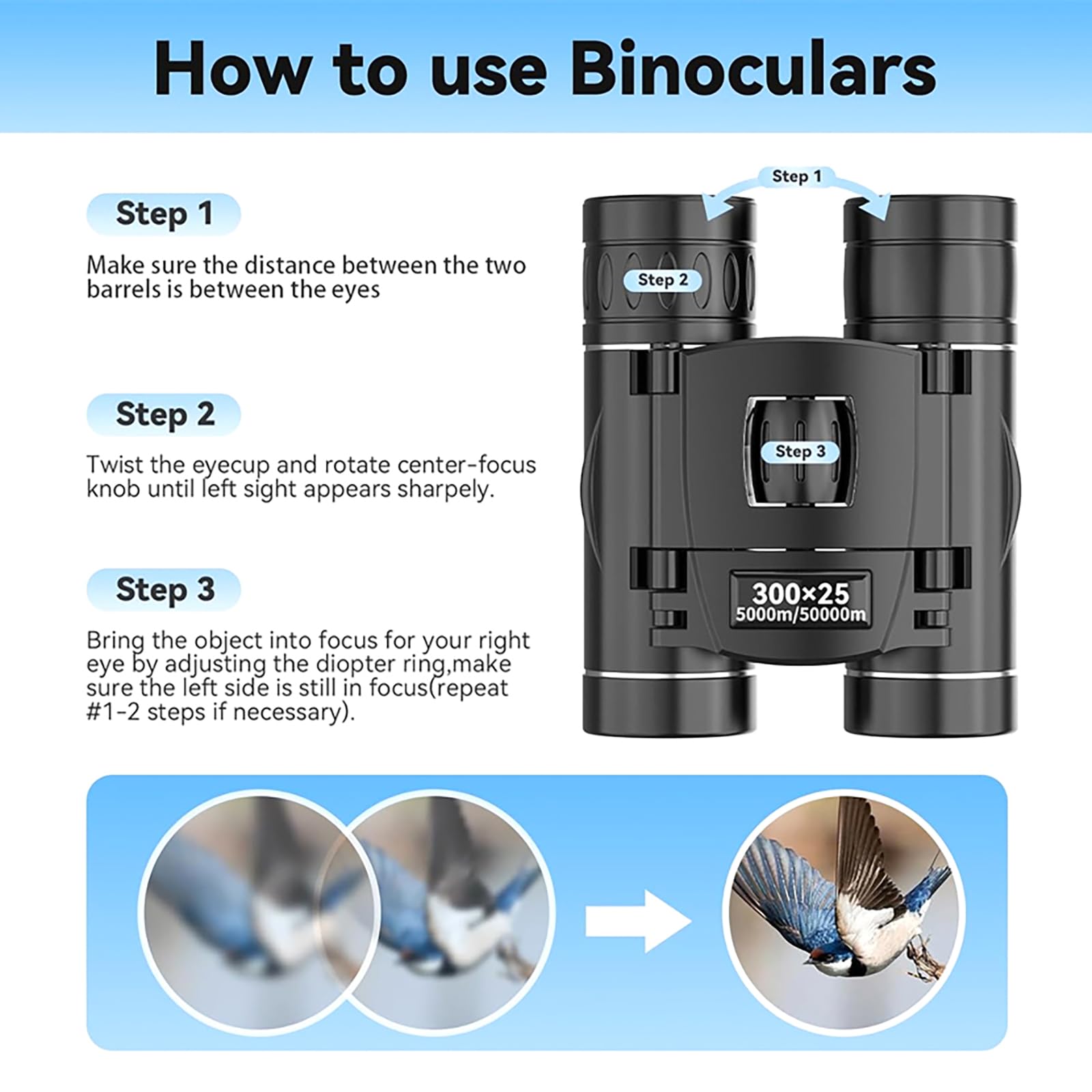 How to use Binoculars

Step 1

Make sure the distance between the two barrels is between the eyes

Step 2

Twist the eyecup and rotate center-focus knob until left sight appears sharpely.

Step 3

Bring the object into focus for your right eye by adjusting the diopter ring,make sure the left side is still in focus(repeat #1-2 steps if necessary).

Step 1

Step 2

Step 3

300×25
5000m/50000m