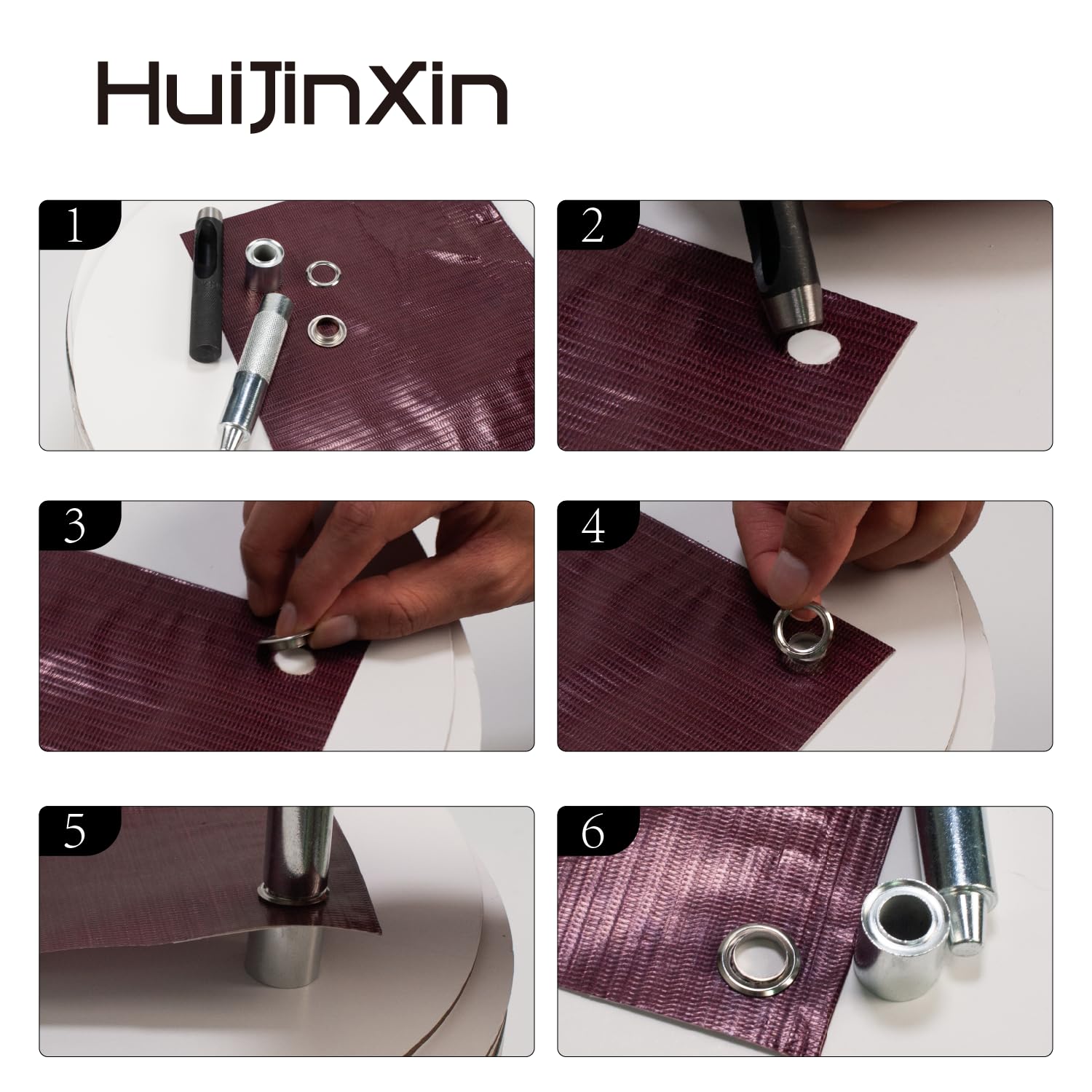 HuiJinXin

1

2

3

4

5

6