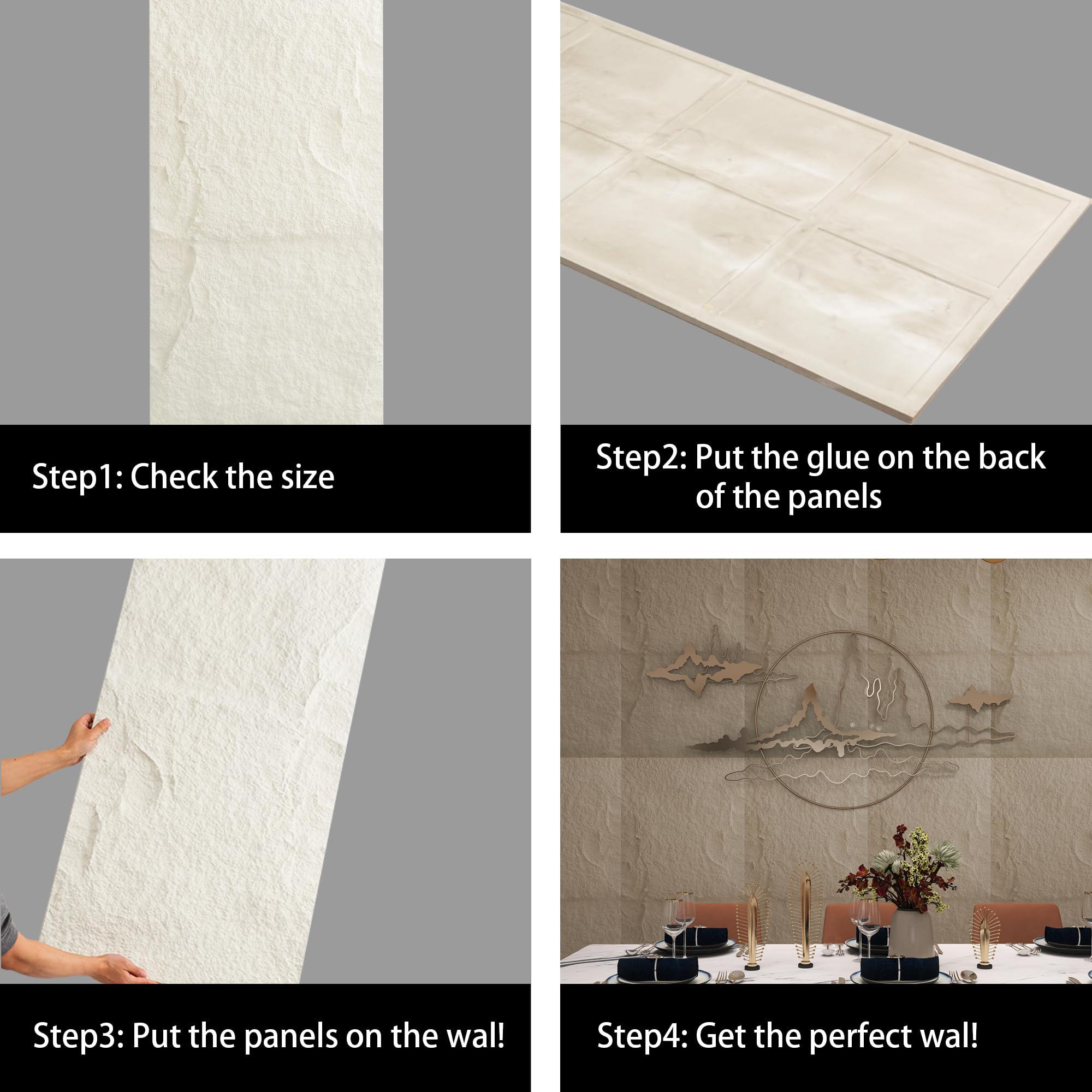 Step1: Check the size

Step2: Put the glue on the back of the panels

Step3: Put the panels on the wal!

Step4: Get the perfect wal!