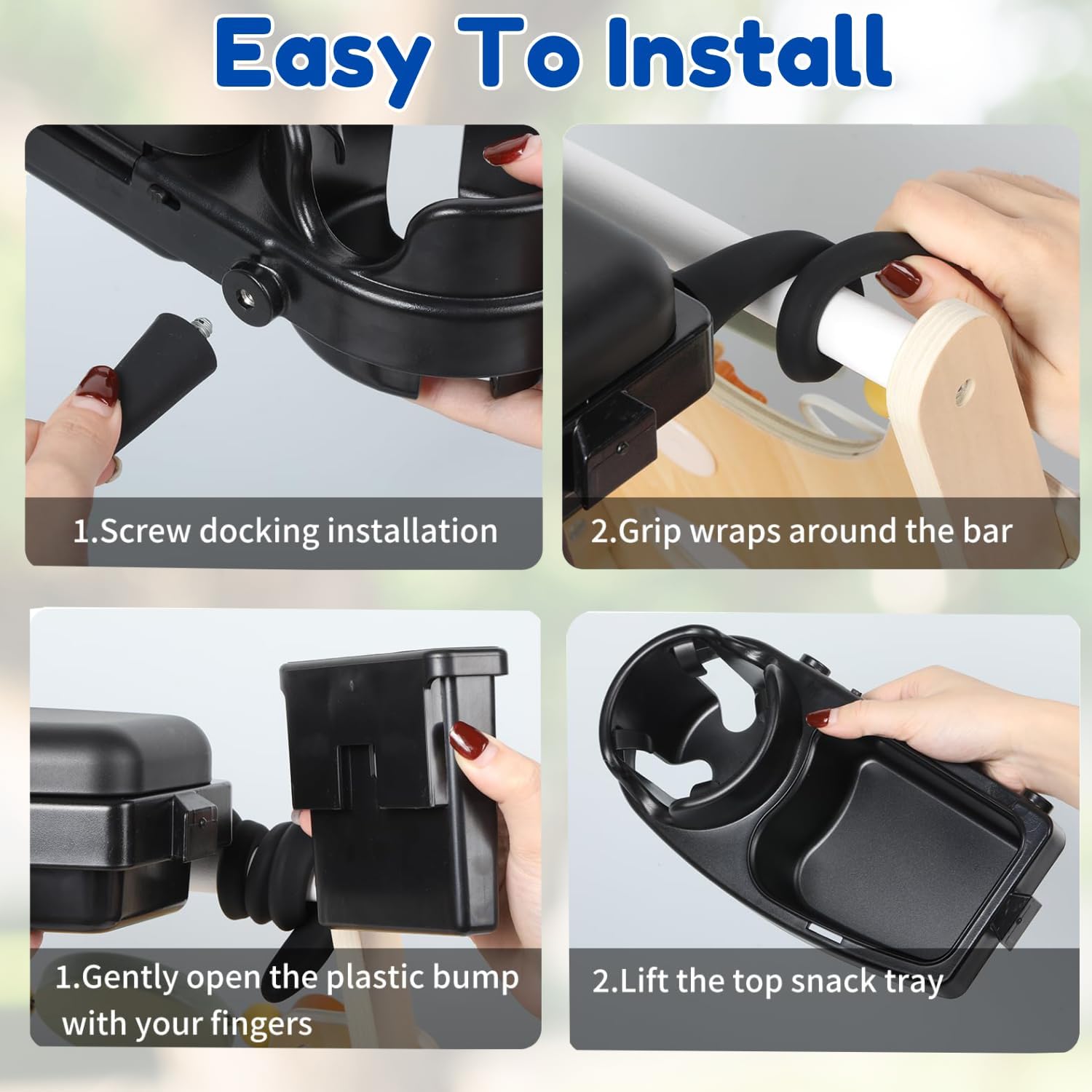 Easy To Install

1.Screw docking installation

2.Grip wraps around the bar

1.Gently open the plastic bump with your fingers

2.Lift the top snack tray