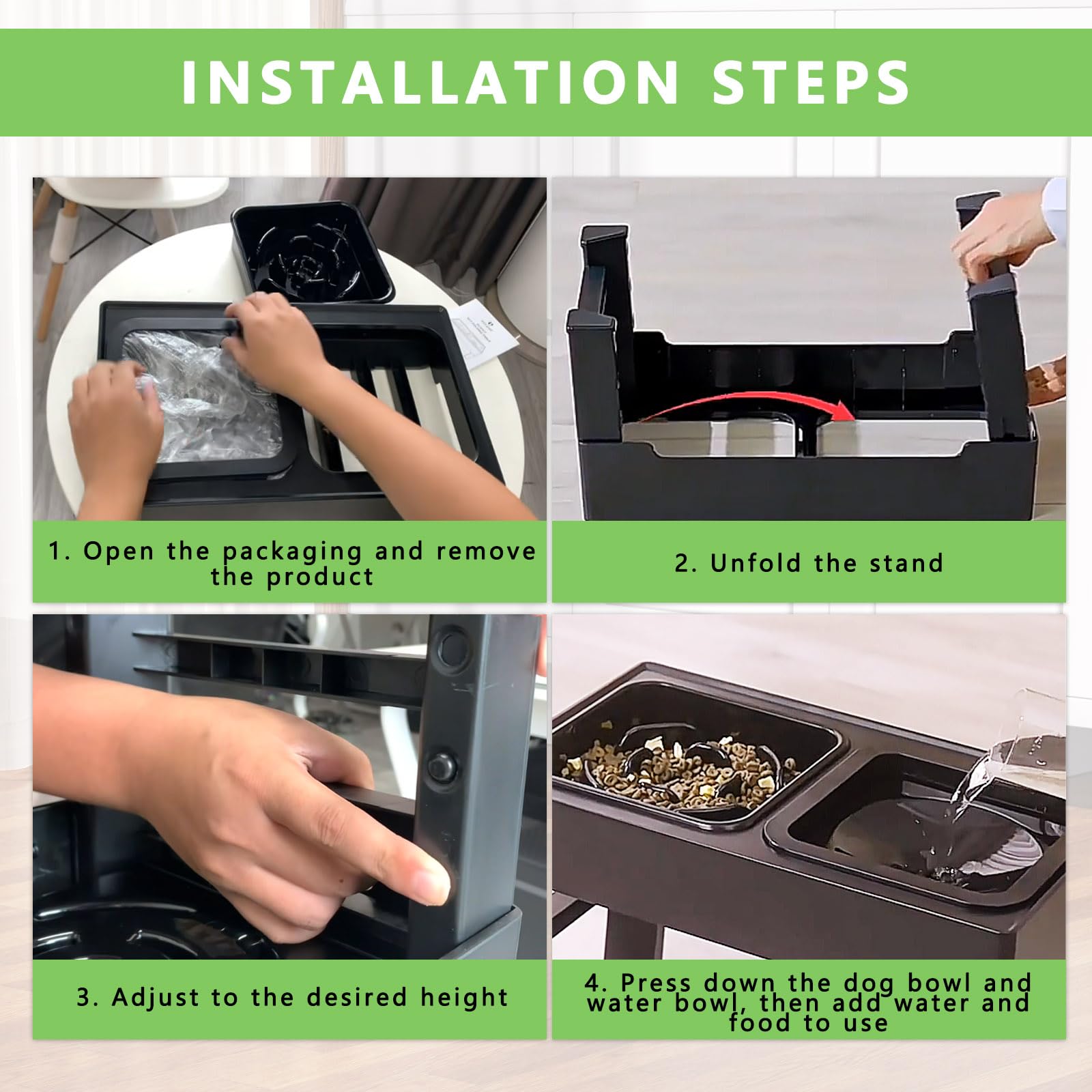 INSTALLATION STEPS

1. Open the packaging and remove the product

2. Unfold the stand

3. Adjust to the desired height

4. Press down the dog bowl and water bowl, then add water and food to use