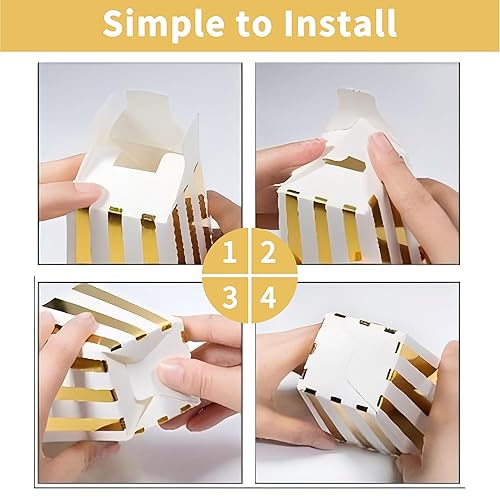 Simple to Install

1 2
3 4