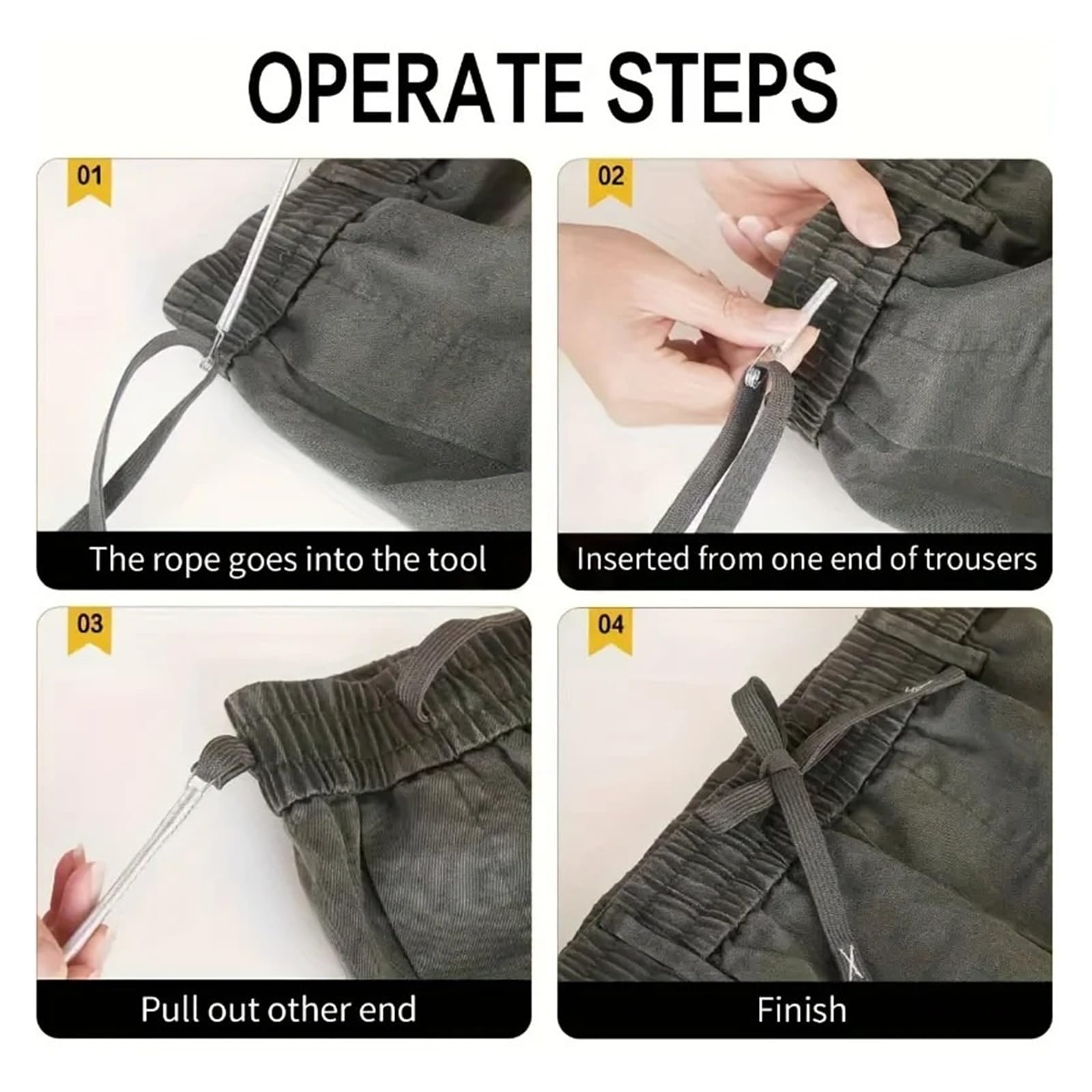 OPERATE STEPS

01

The rope goes into the tool

02

Inserted from one end of trousers

03

Pull out other end

04

Finish