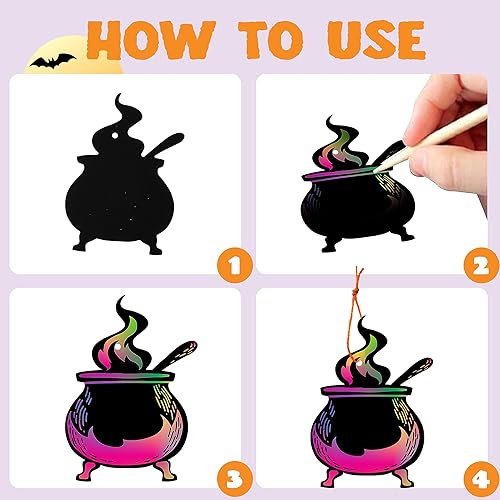 HOW TO USE

1

2

3

4