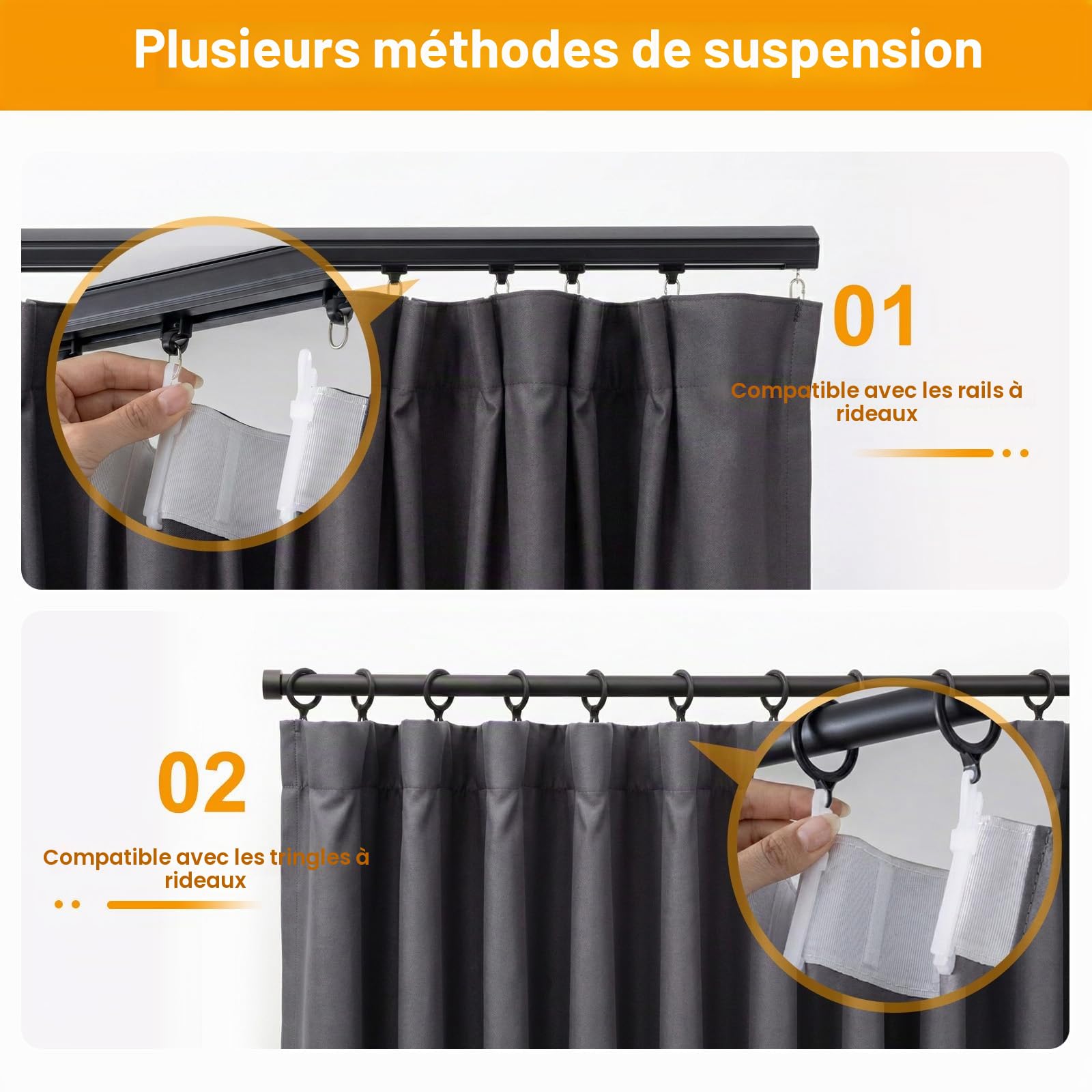 Plusieurs méthodes de suspension

01

Compatible avec les rails à rideaux

02

Compatible avec les tringles à rideaux