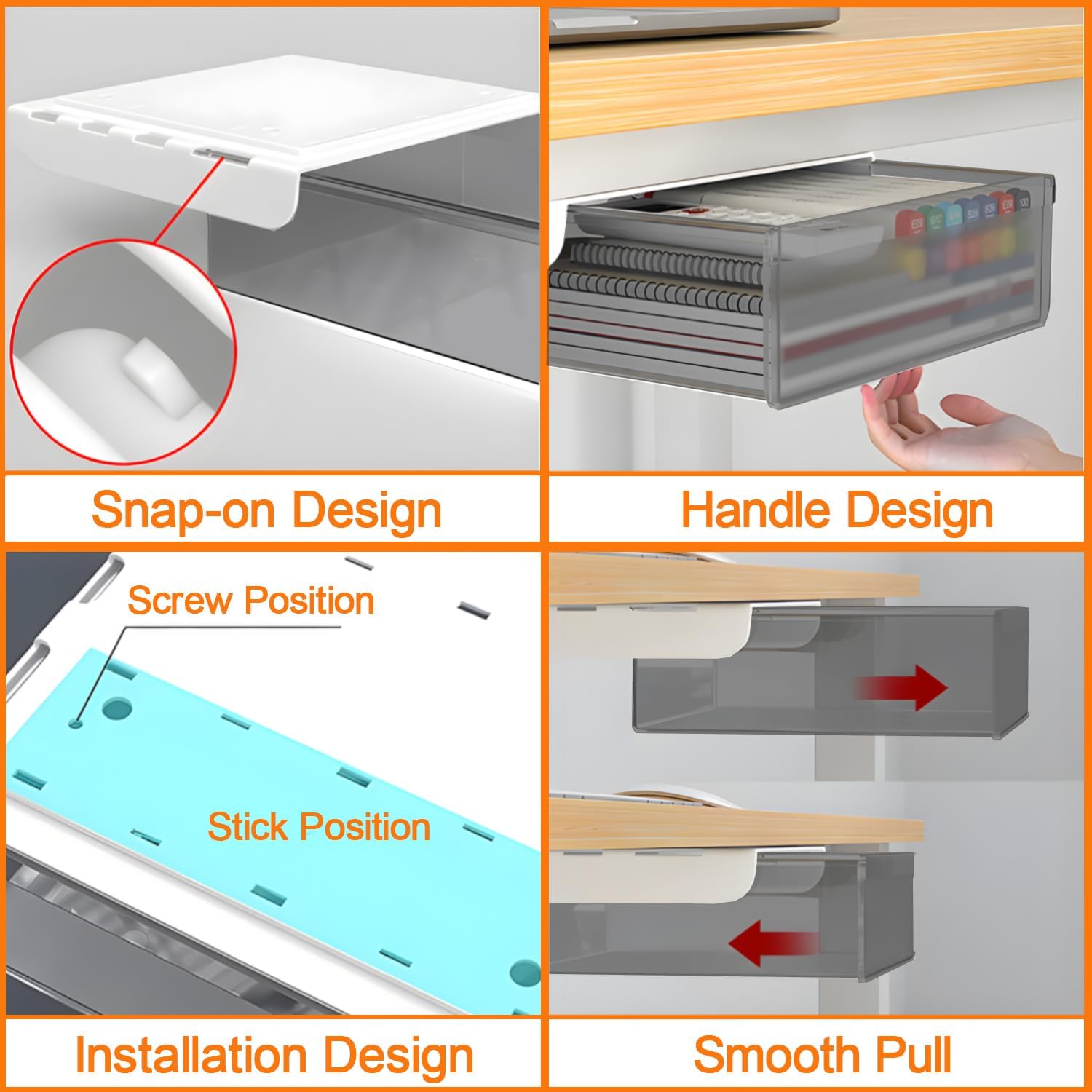 Snap-on Design

Handle Design

Screw Position

Stick Position

Installation Design

Smooth Pull