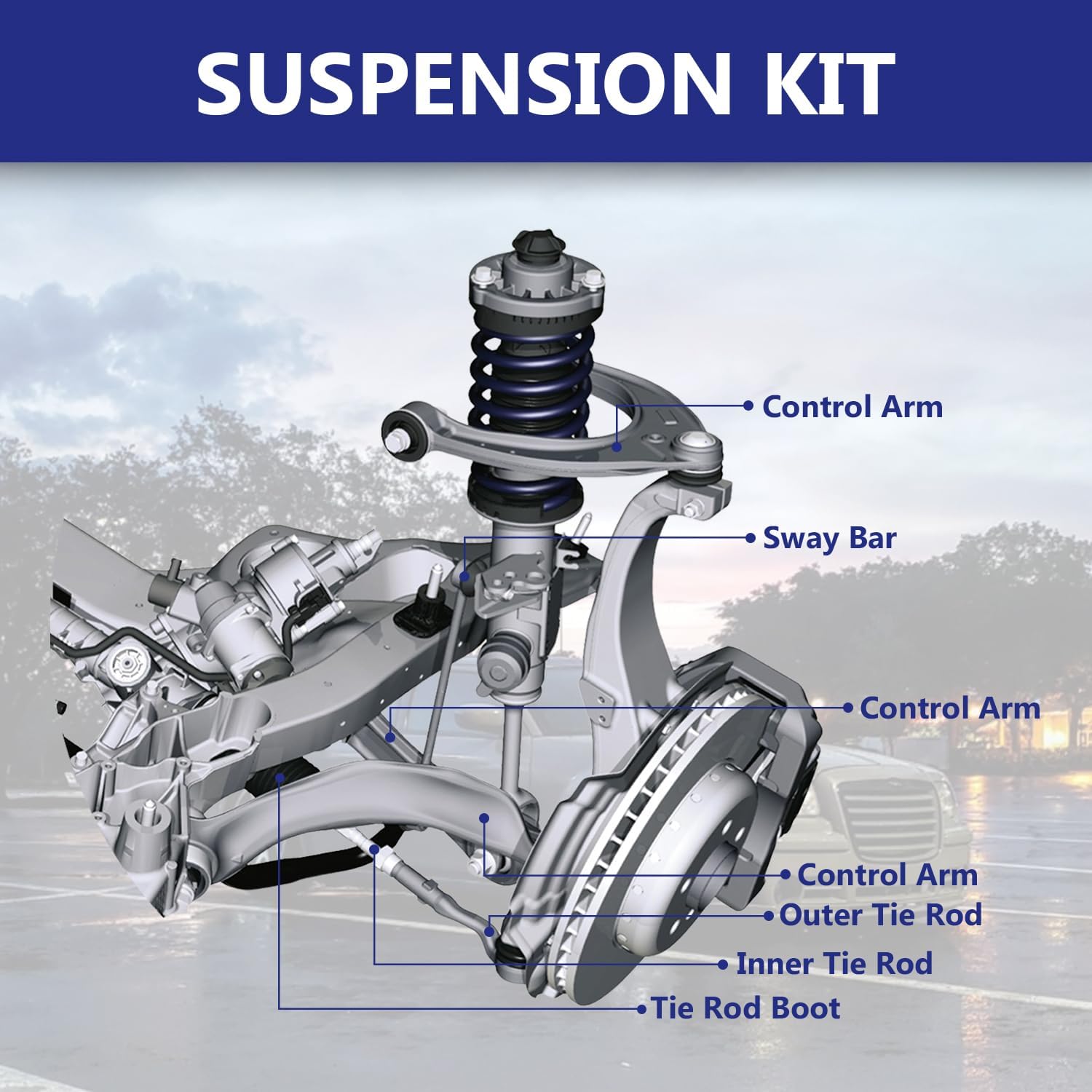 SUSPENSION KIT

Control Arm

Sway Bar

Control Arm

Control Arm

Outer Tie Rod

Inner Tie Rod

Tie Rod Boot