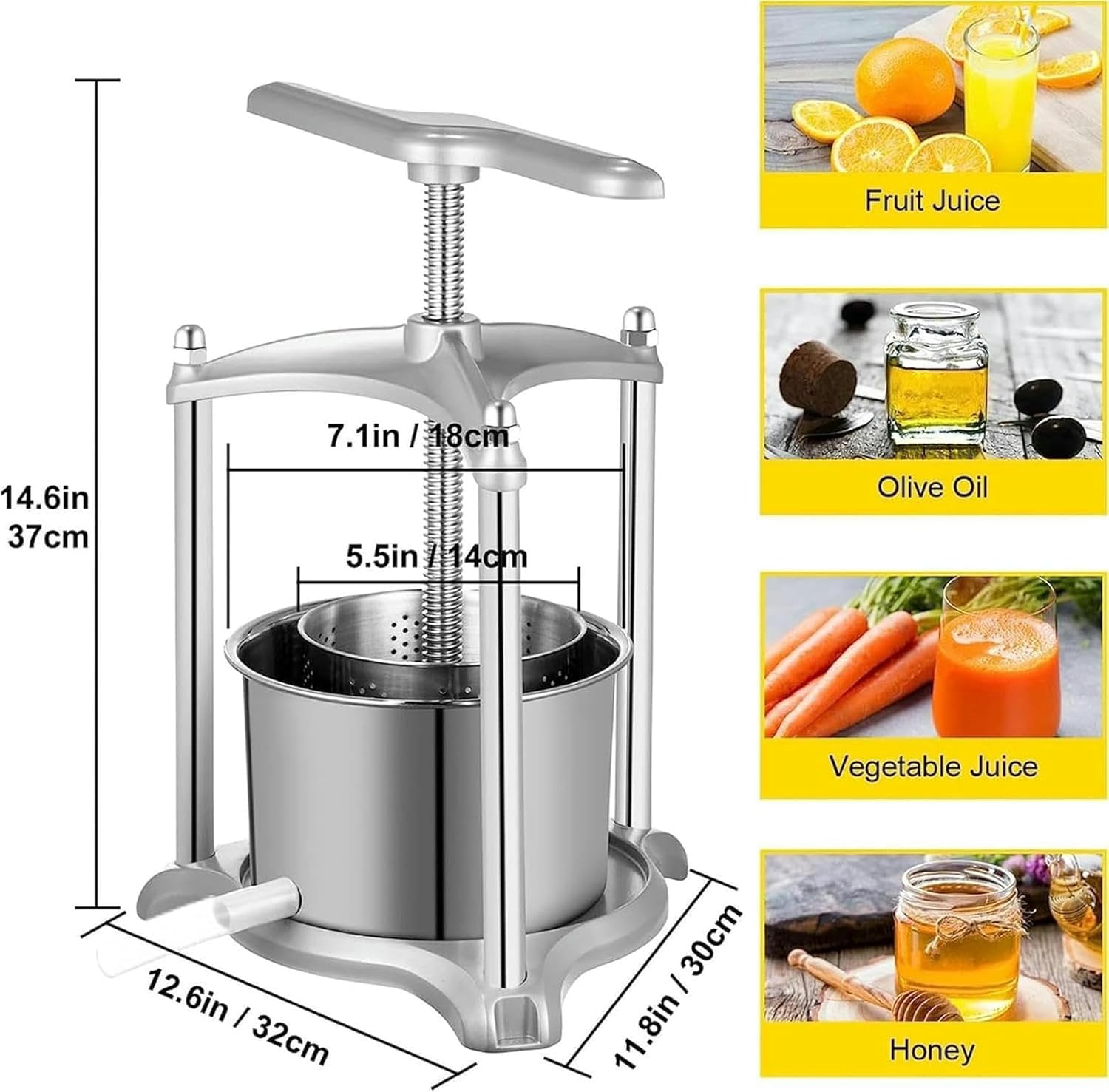 14.6in
37cm

7.1in / 18cm

5.5in / 14cm

12.6in / 32cm

11.8in / 30cm

Fruit Juice

Olive Oil

Vegetable Juice

Honey