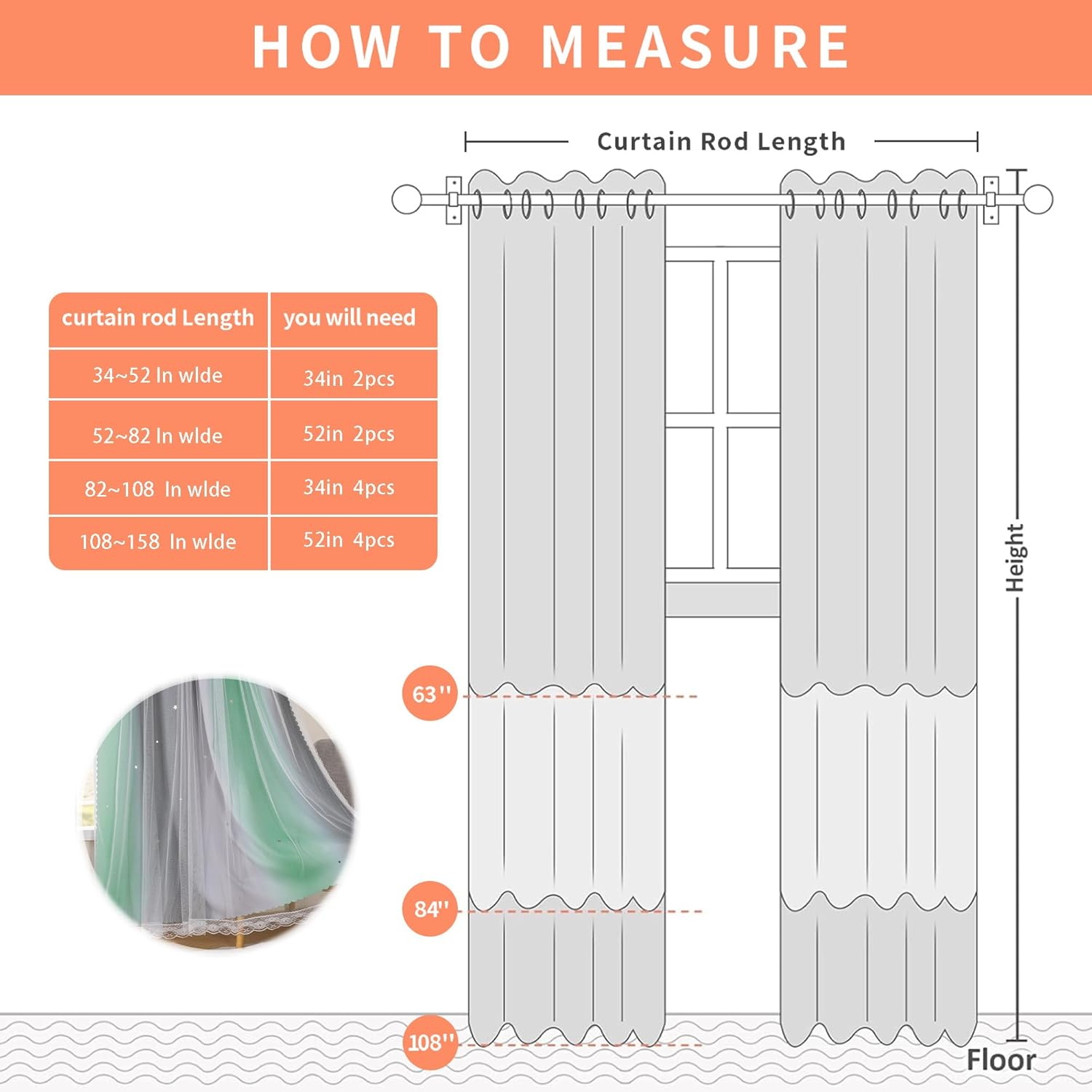 HOW TO MEASURE

Curtain Rod Length

| curtain rod Length | you will need |
|---|---|
| 34~52 In wlde | 34in 2pcs |
| 52~82 In wlde | 52in 2pcs |
| 82~108 In wlde | 34in 4pcs |
| 108~158 In wlde | 52in 4pcs |

Height

63''

84''

108''

Floor