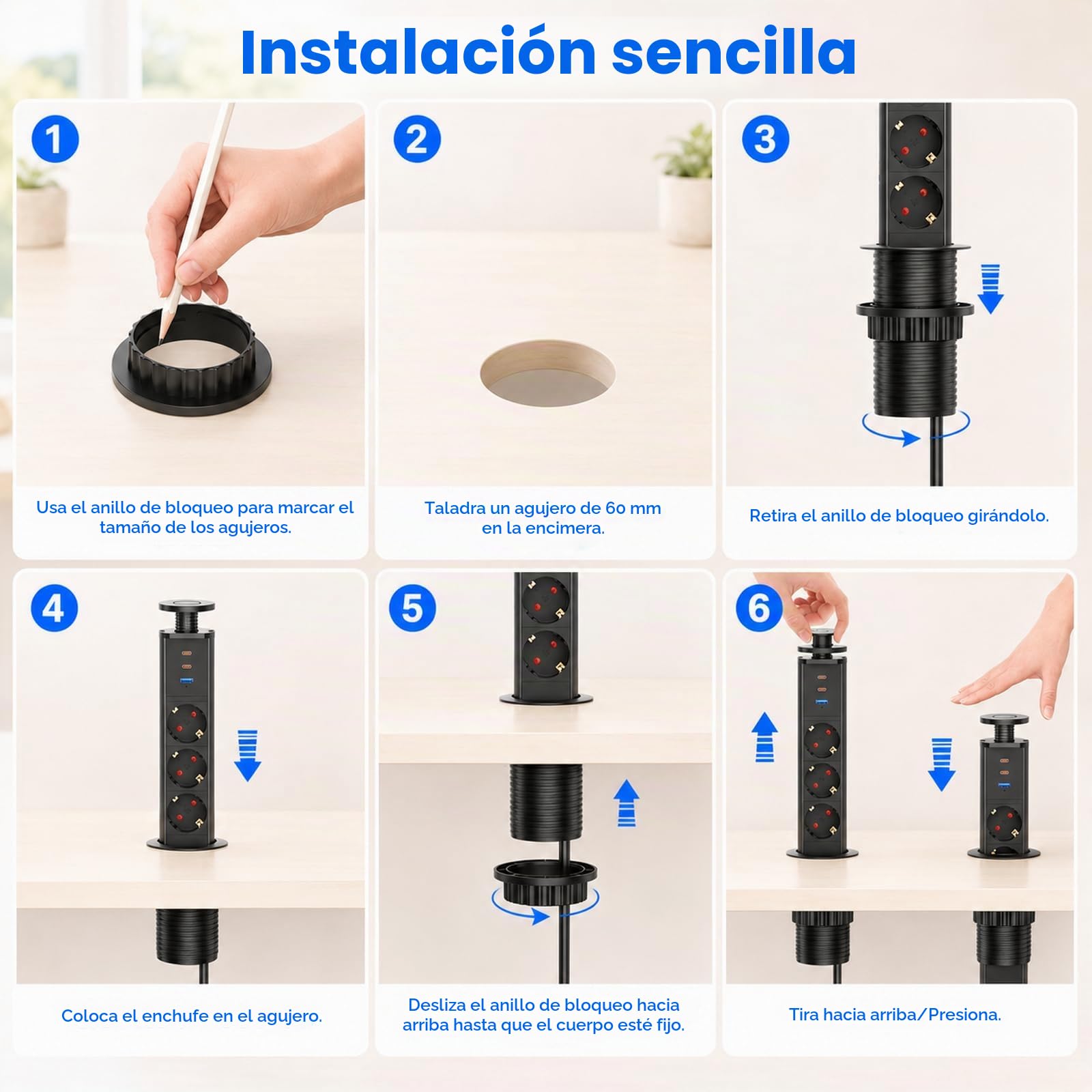 Instalación sencilla

1

Usa el anillo de bloqueo para marcar el tamaño de los agujeros.

2

Taladra un agujero de 60 mm en la encimera.

3

Retira el anillo de bloqueo girándolo.

4

Coloca el enchufe en el agujero.

5

Desliza el anillo de bloqueo hacia arriba hasta que el cuerpo esté fijo.

6

Tira hacia arriba/Presiona.