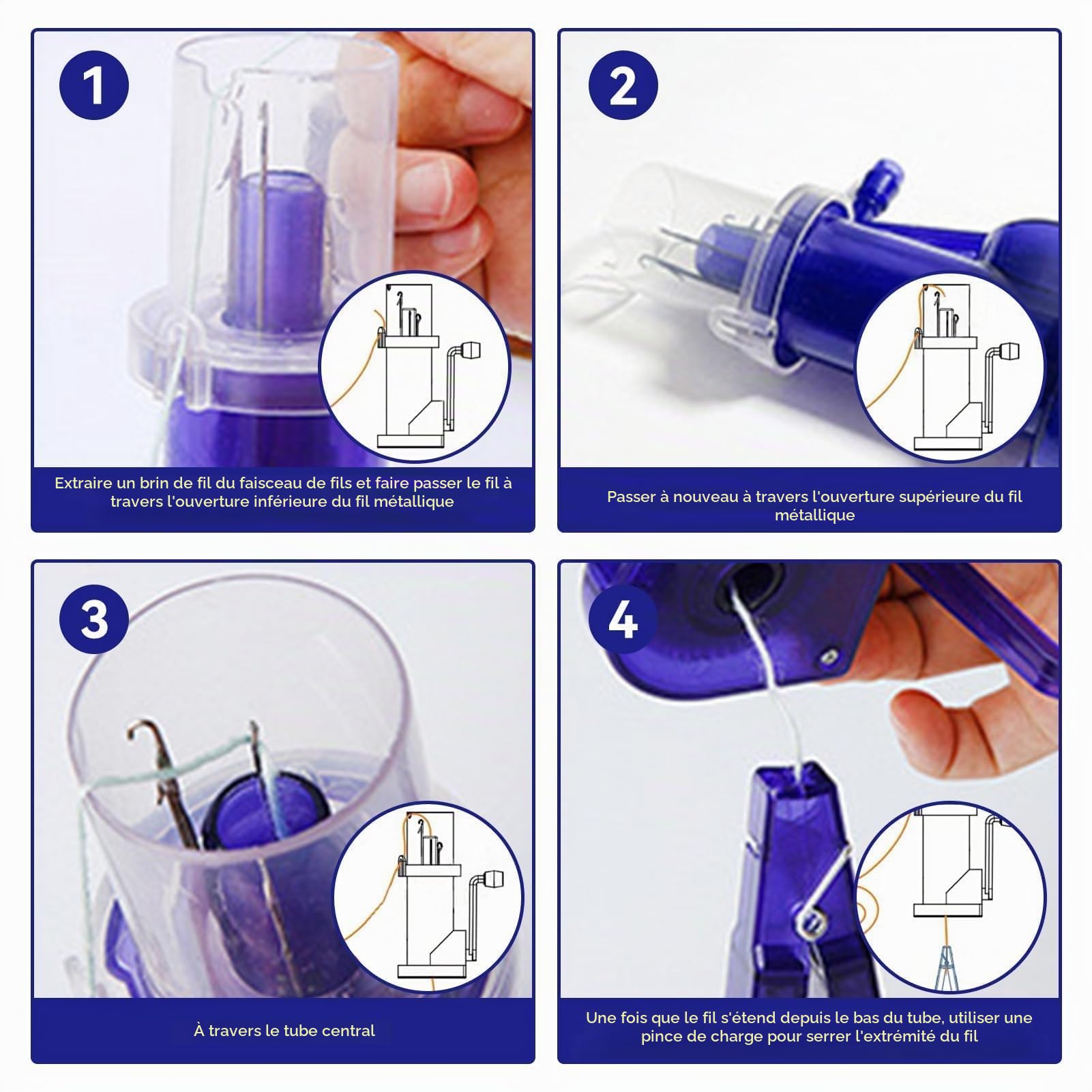 1

Extraire un brin de fil du faisceau de fils et faire passer le fil à travers l'ouverture inférieure du fil métallique

2

Passer à nouveau à travers l'ouverture supérieure du fil métallique

3

À travers le tube central

4

Une fois que le fil s'étend depuis le bas du tube, utiliser une pince de charge pour serrer l'extrémité du fil