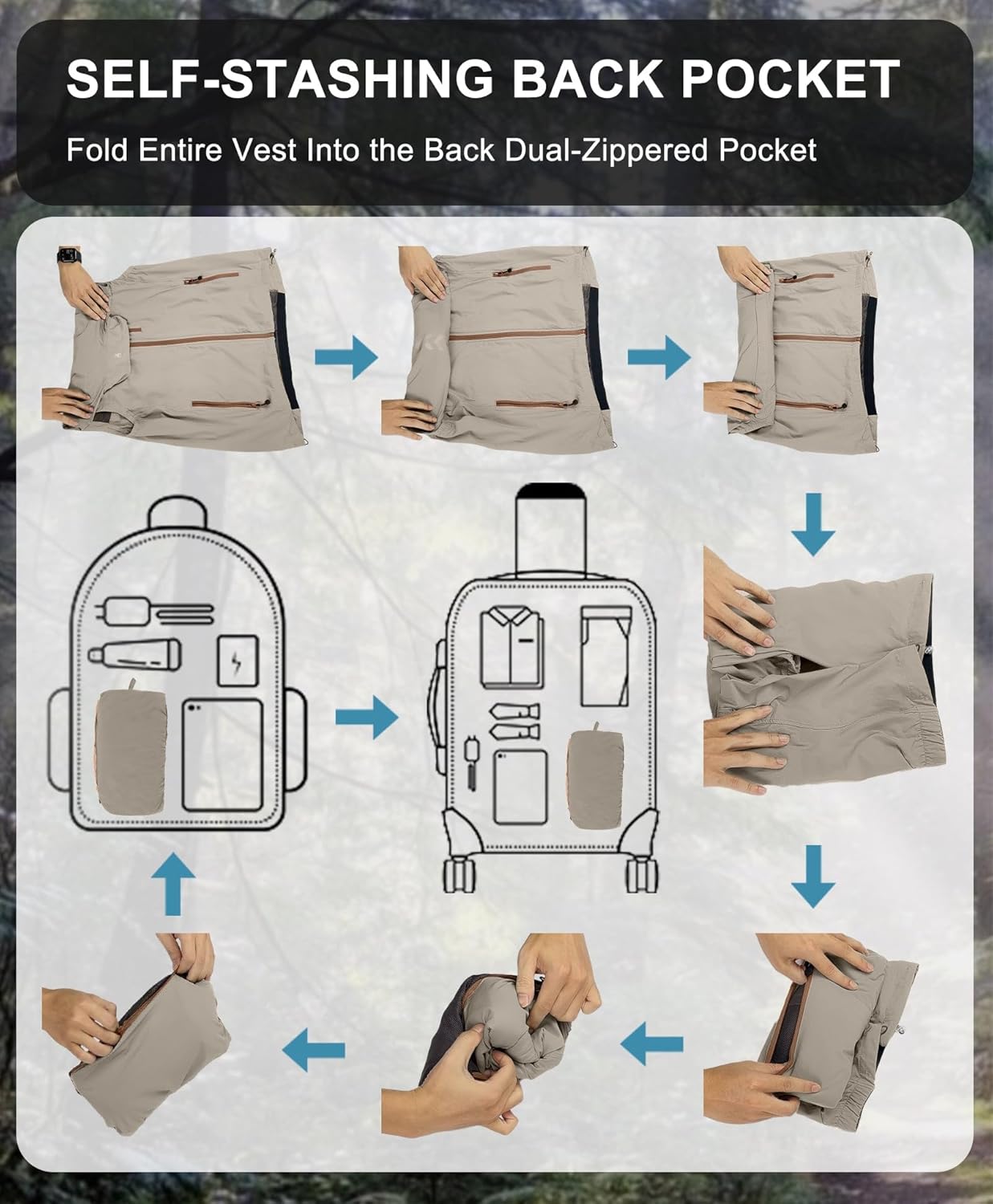 SELF-STASHING BACK POCKET

Fold Entire Vest Into the Back Dual-Zippered Pocket