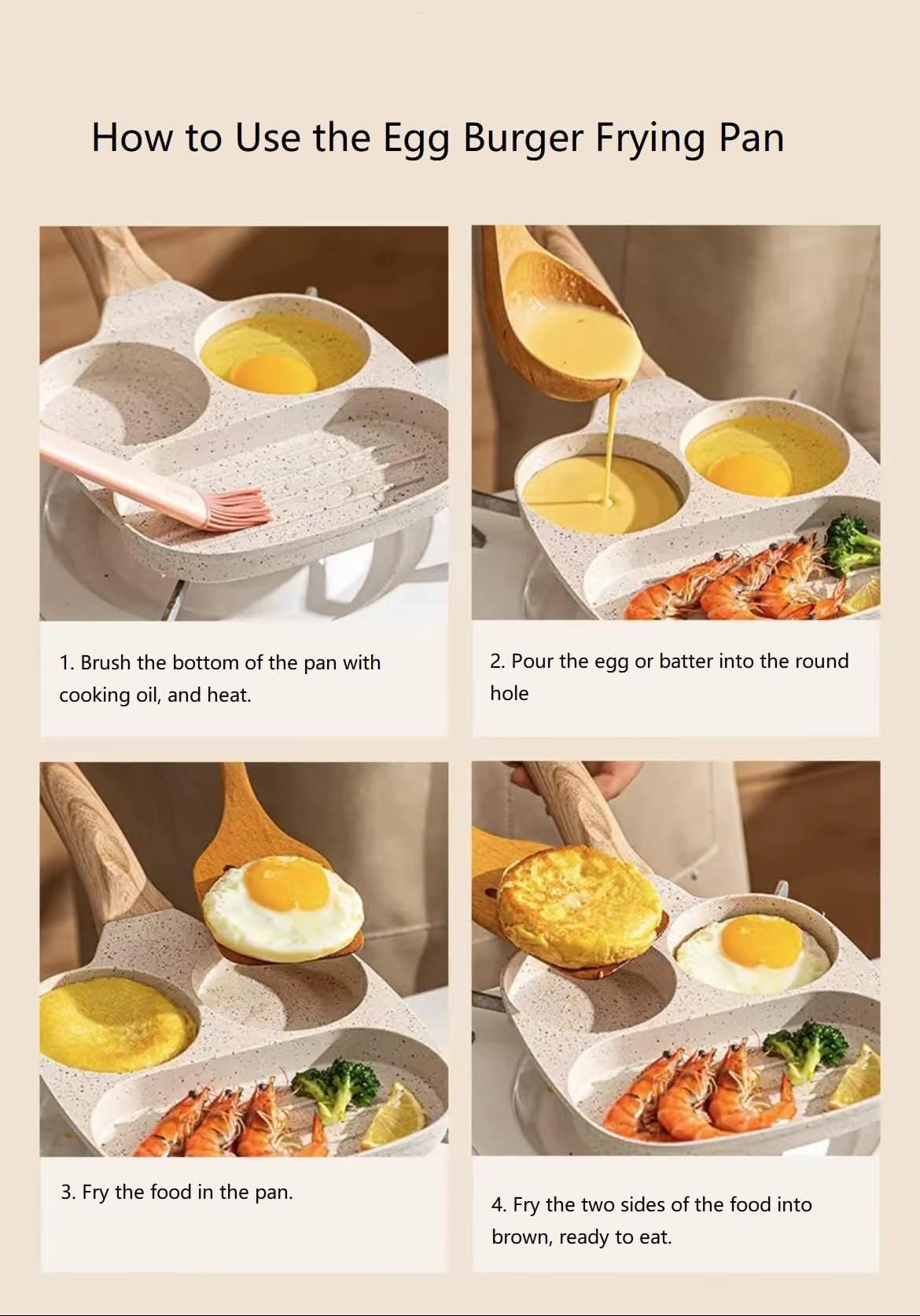 How to Use the Egg Burger Frying Pan

1. Brush the bottom of the pan with cooking oil, and heat.

2. Pour the egg or batter into the round hole

3. Fry the food in the pan.

4. Fry the two sides of the food into brown, ready to eat.