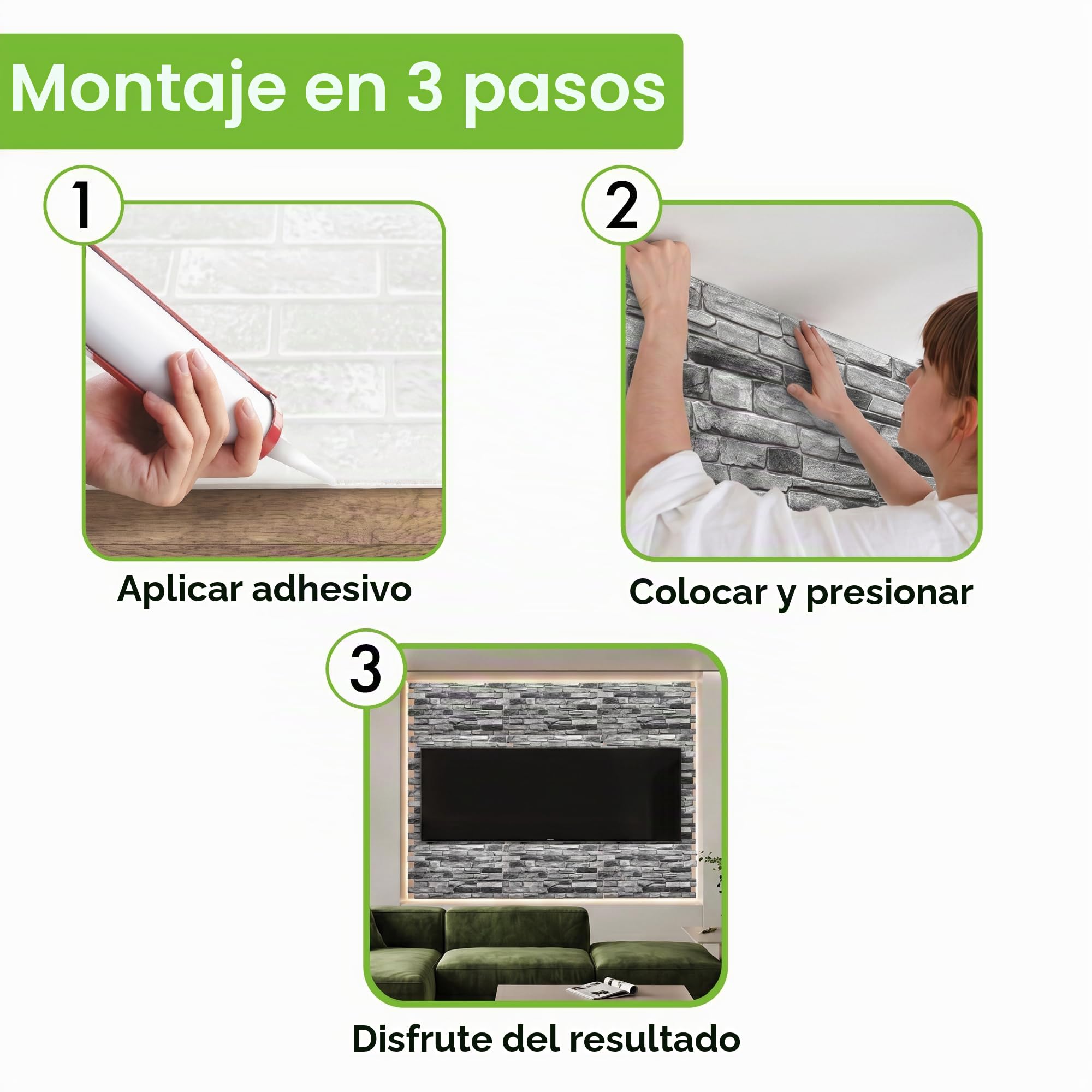 Montaje en 3 pasos

1

Aplicar adhesivo

2

Colocar y presionar

3

Disfrute del resultado