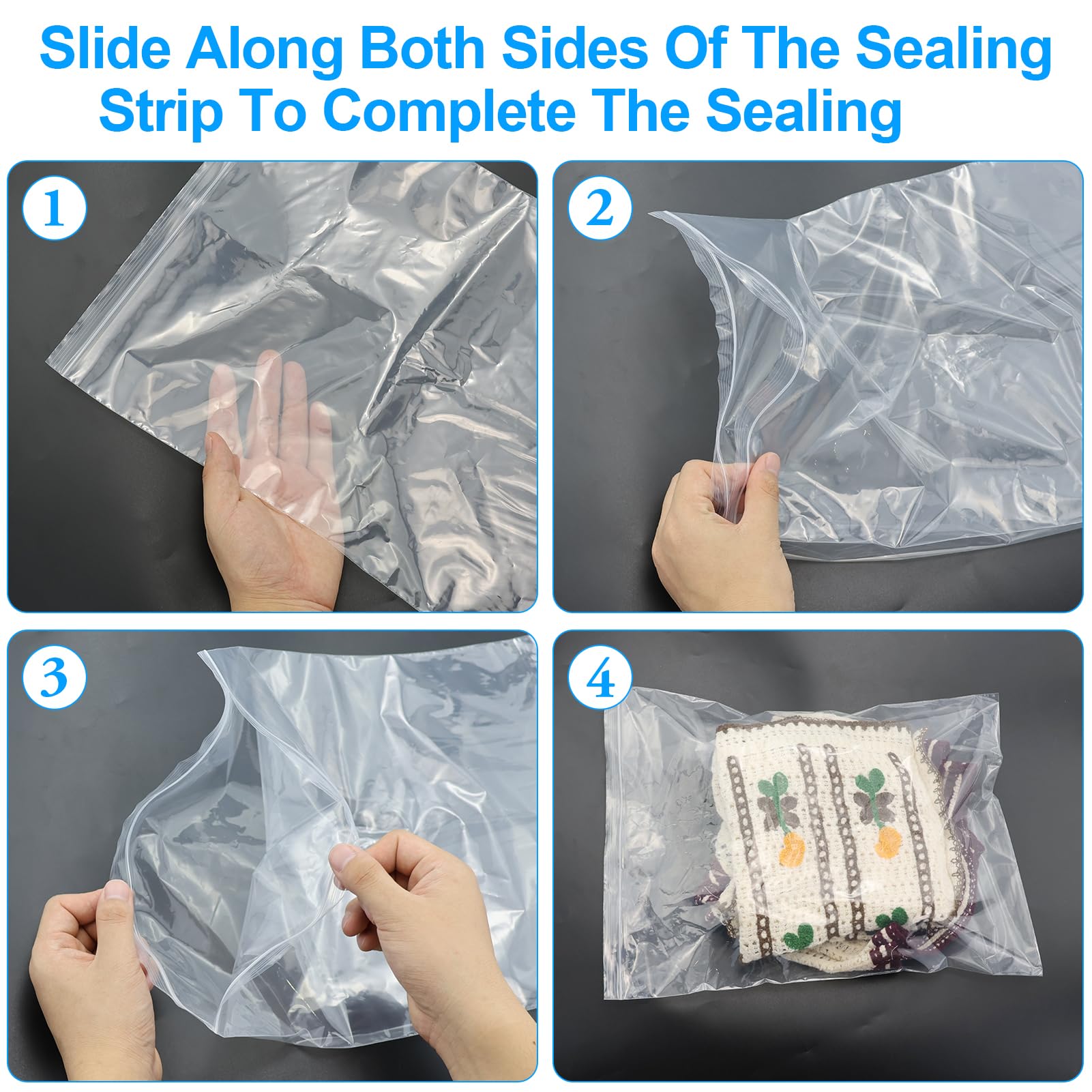 Slide Along Both Sides Of The Sealing Strip To Complete The Sealing

1

2

3

4