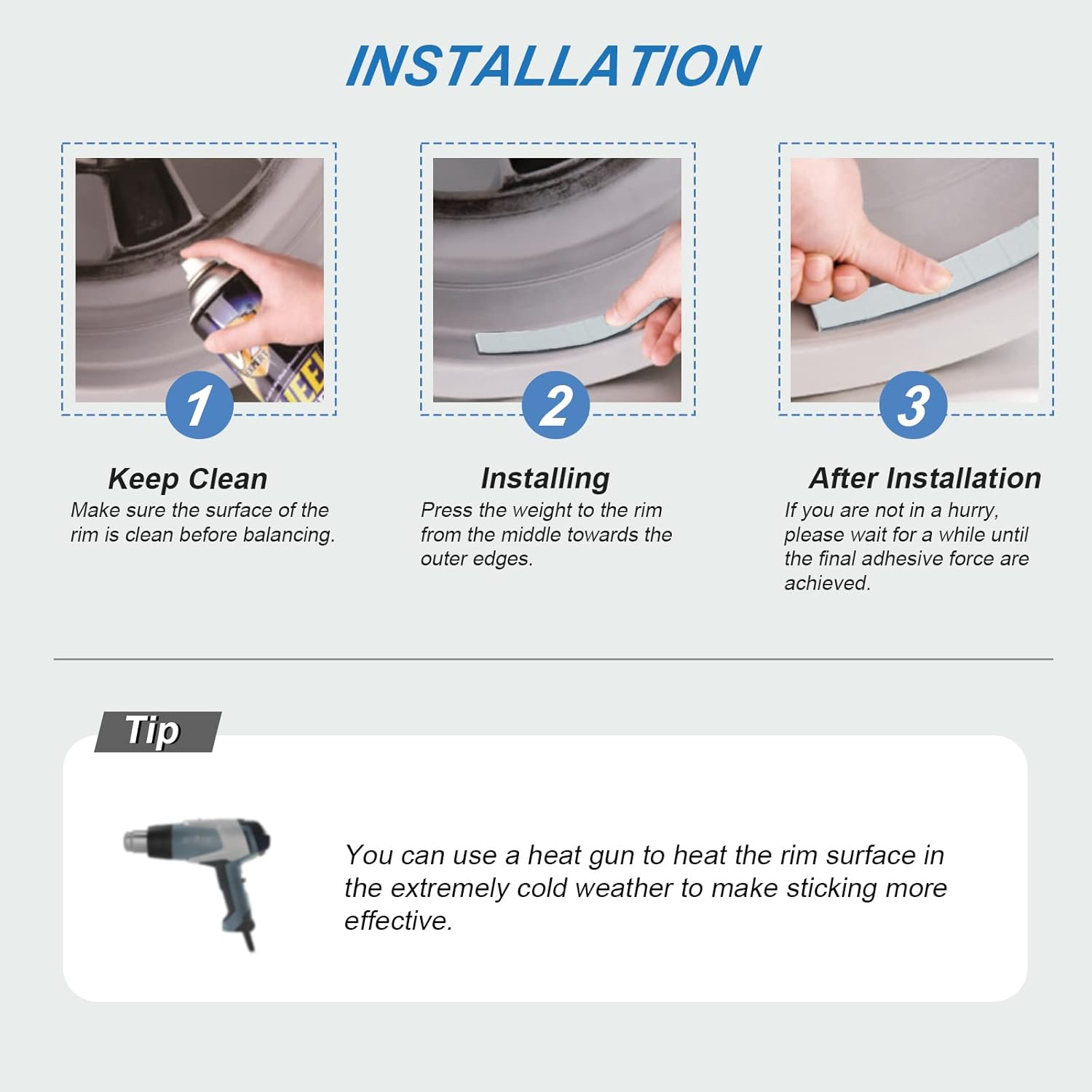 INSTALLATION

1

Keep Clean
Make sure the surface of the rim is clean before balancing.

2

Installing
Press the weight to the rim from the middle towards the outer edges.

3

After Installation
If you are not in a hurry, please wait for a while until the final adhesive force are achieved.

Tip

You can use a heat gun to heat the rim surface in the extremely cold weather to make sticking more effective.