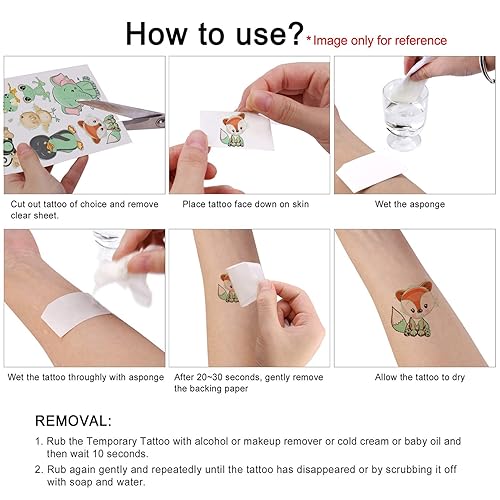 How to use? *Image only for reference

Cut out tattoo of choice and remove clear sheet.

Place tattoo face down on skin

Wet the asponge

Wet the tattoo throughly with asponge

After 20~30 seconds, gently remove the backing paper

Allow the tattoo to dry

REMOVAL:

1. Rub the Temporary Tattoo with alcohol or makeup remover or cold cream or baby oil and then wait 10 seconds.

2. Rub again gently and repeatedly until the tattoo has disappeared or by scrubbing it off with soap and water.