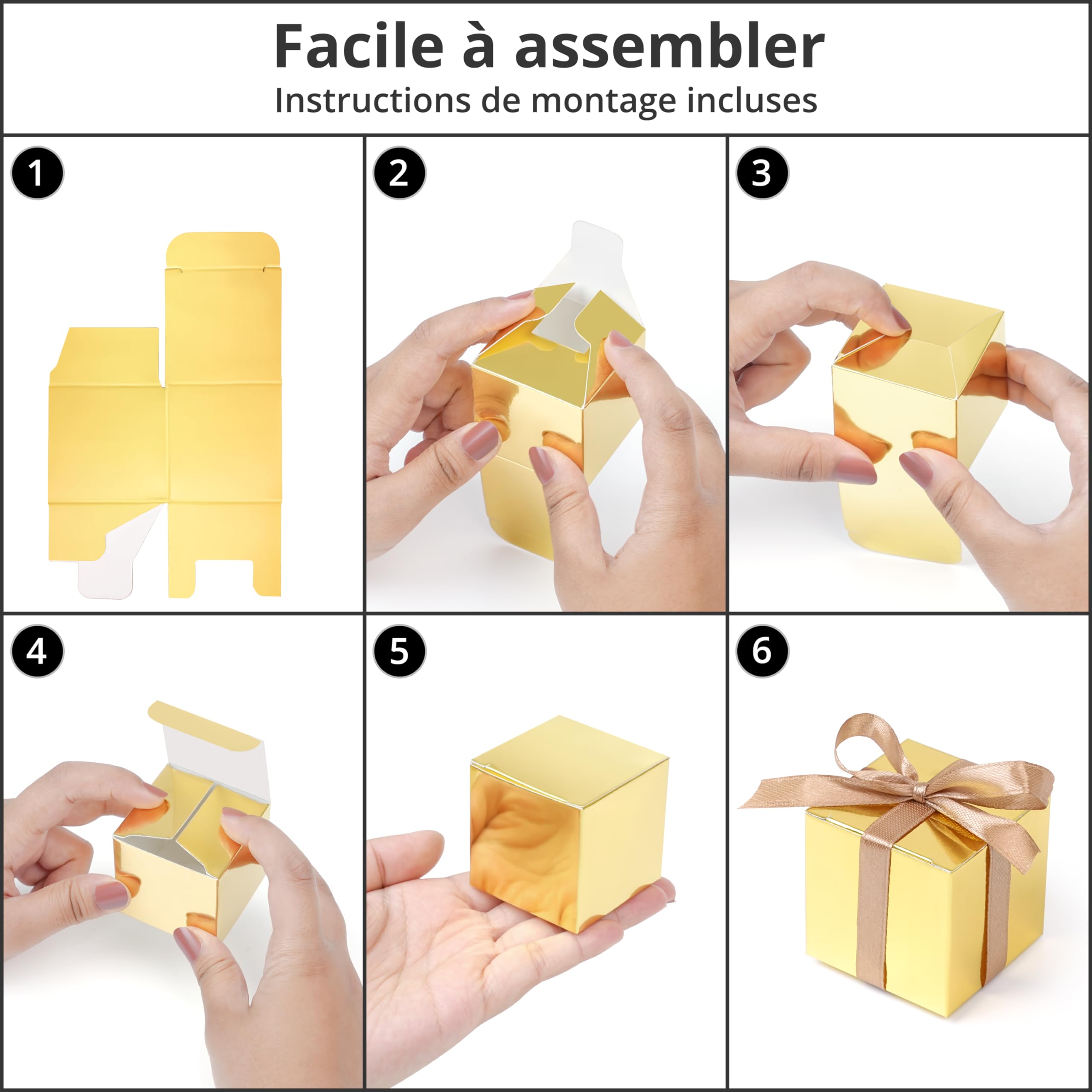 Facile à assembler
Instructions de montage incluses

1

2

3

4

5

6