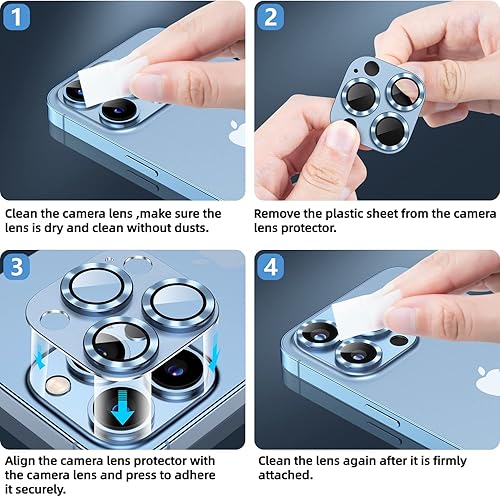 1

Clean the camera lens ,make sure the lens is dry and clean without dusts.

2

Remove the plastic sheet from the camera lens protector.

3

Align the camera lens protector with the camera lens and press to adhere it securely.

4

Clean the lens again after it is firmly attached.