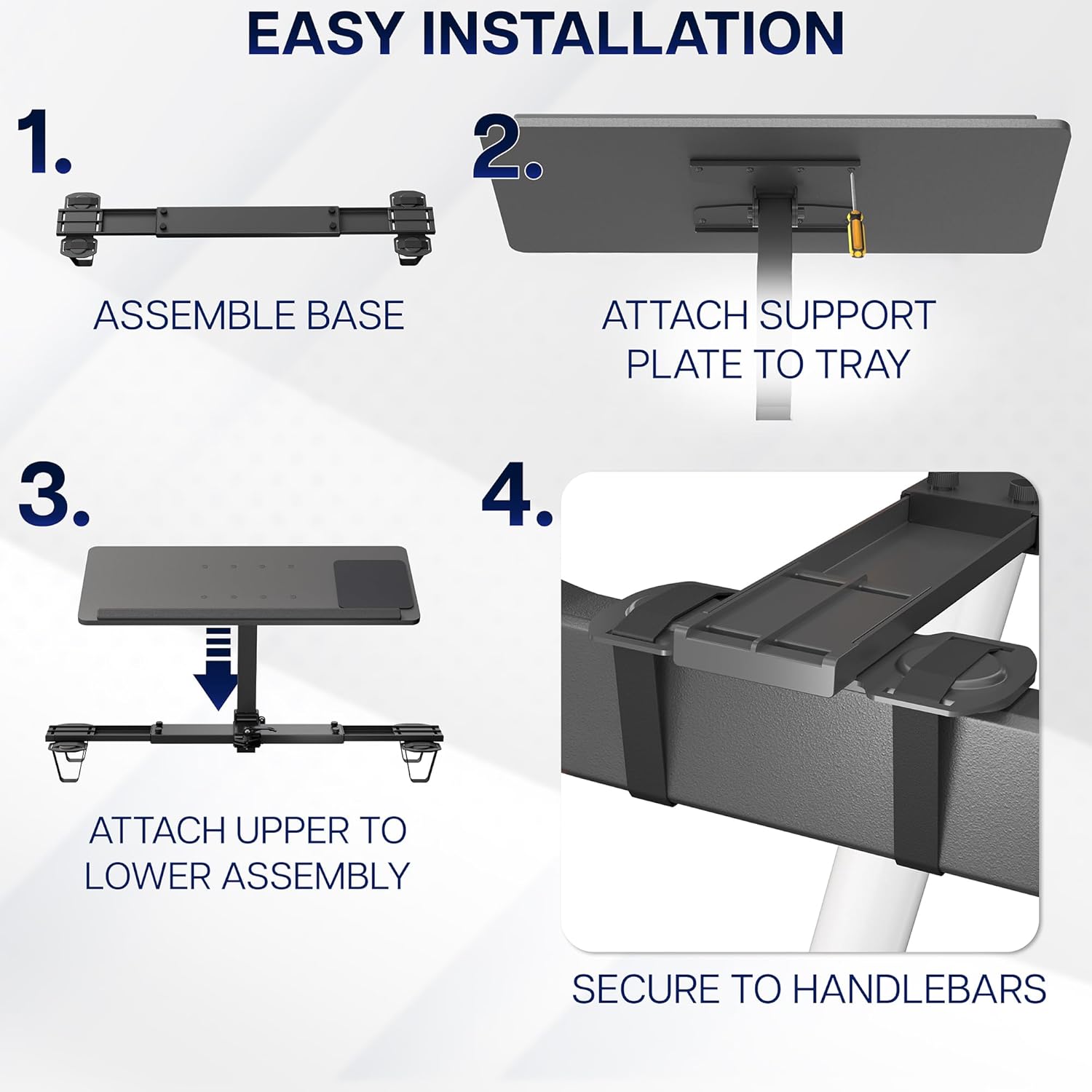 EASY INSTALLATION

1.

ASSEMBLE BASE

2.

ATTACH SUPPORT PLATE TO TRAY

3.

ATTACH UPPER TO LOWER ASSEMBLY

4.

SECURE TO HANDLEBARS