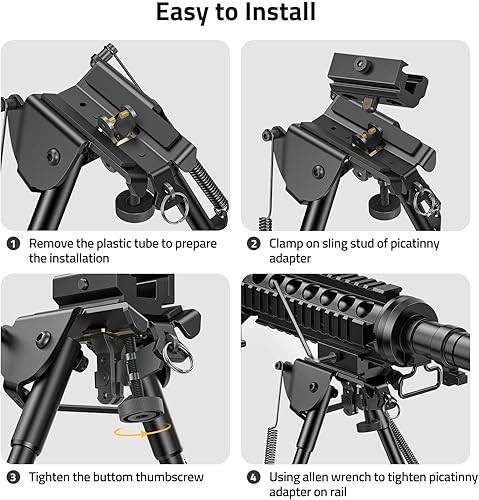 Easy to Install

1 Remove the plastic tube to prepare the installation

2 Clamp on sling stud of picatinny adapter

3 Tighten the buttom thumbscrew

4 Using allen wrench to tighten picatinny adapter on rail