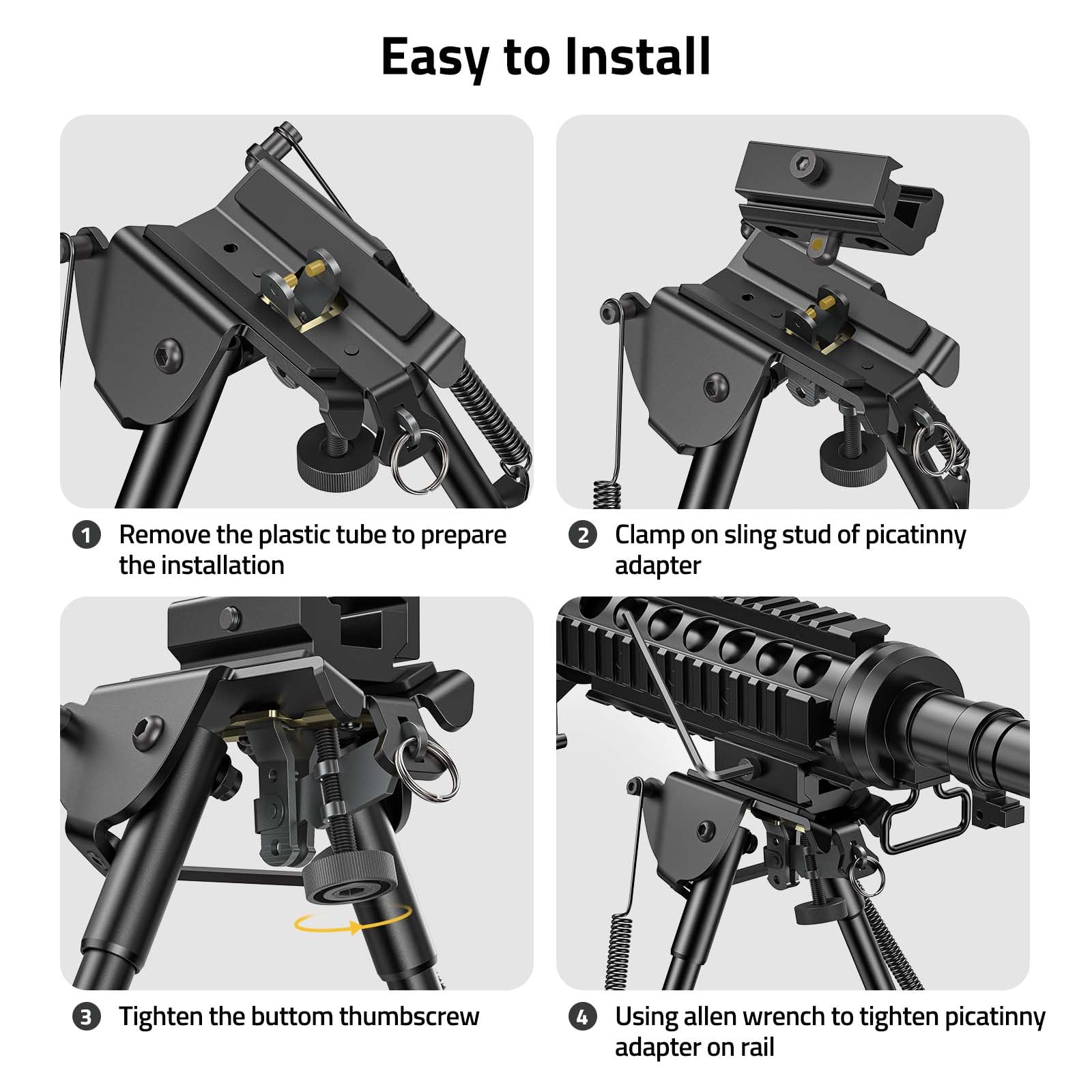 Easy to Install

1 Remove the plastic tube to prepare the installation

2 Clamp on sling stud of picatinny adapter

3 Tighten the buttom thumbscrew

4 Using allen wrench to tighten picatinny adapter on rail