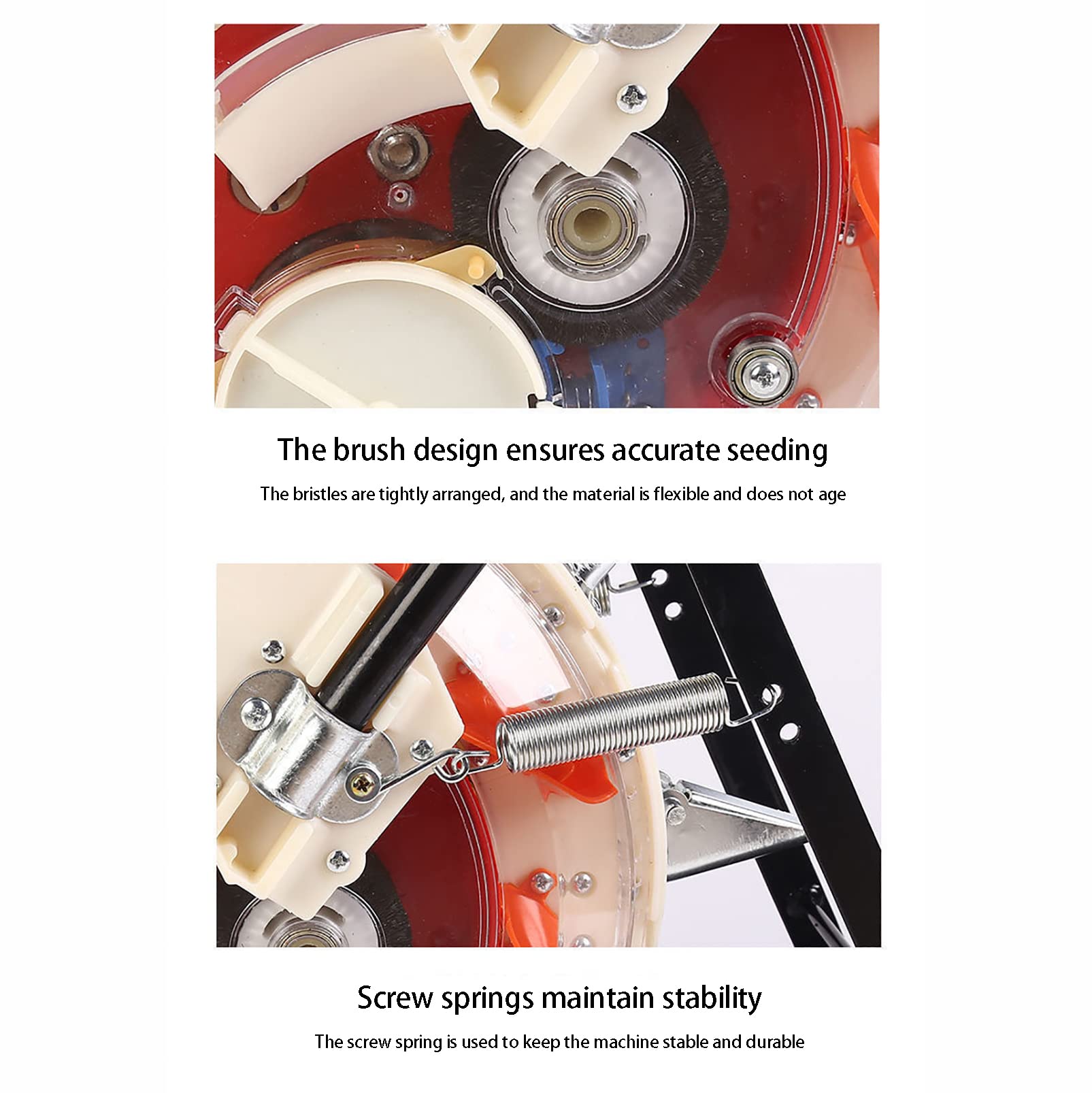 The brush design ensures accurate seeding

The bristles are tightly arranged, and the material is flexible and does not age

Screw springs maintain stability

The screw spring is used to keep the machine stable and durable