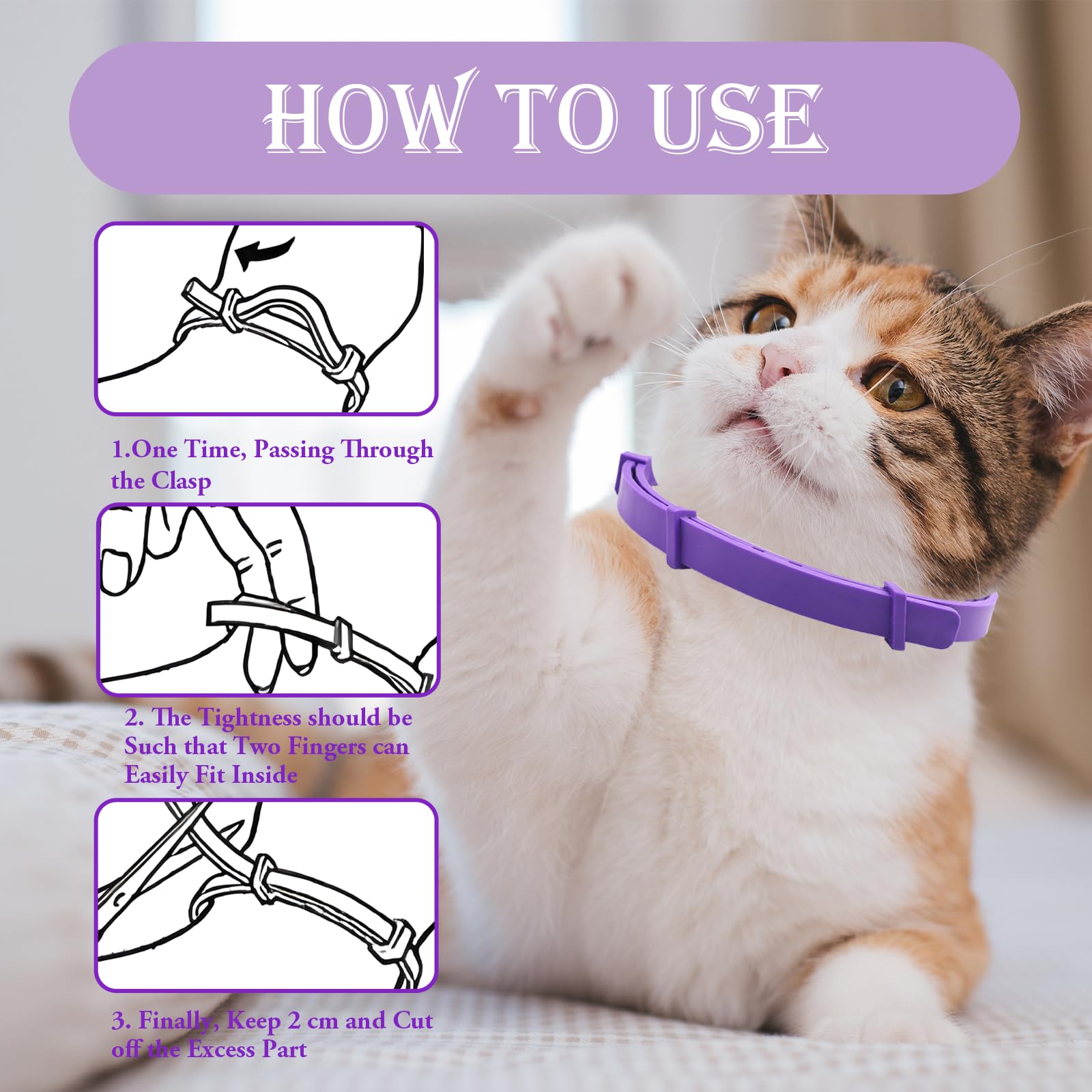 HOW TO USE

1.One Time, Passing Through the Clasp

2. The Tightness should be Such that Two Fingers can Easily Fit Inside

3. Finally, Keep 2 cm and Cut off the Excess Part