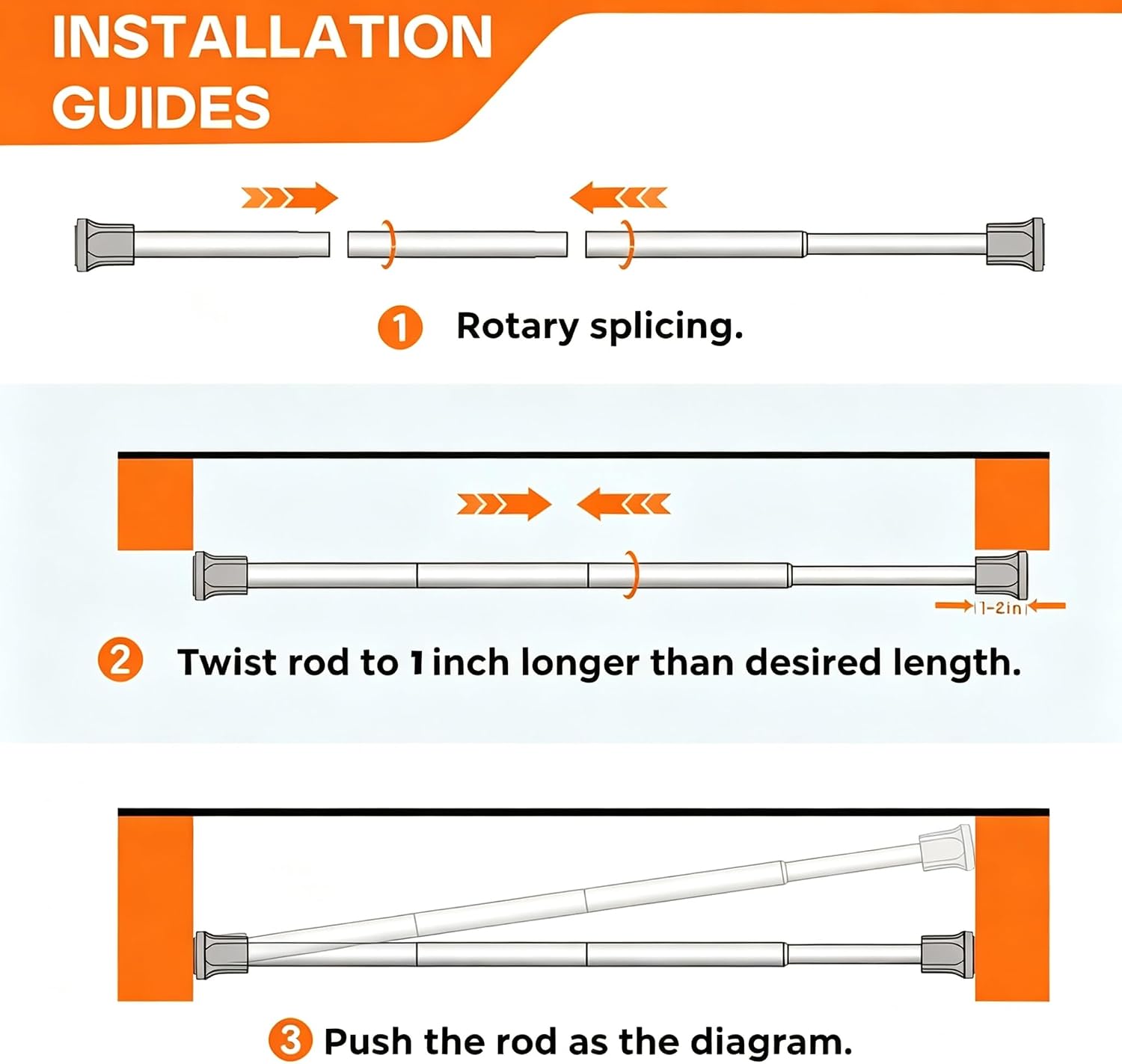 INSTALLATION GUIDES

1 Rotary splicing.

1-2in

2 Twist rod to 1 inch longer than desired length.

3 Push the rod as the diagram.