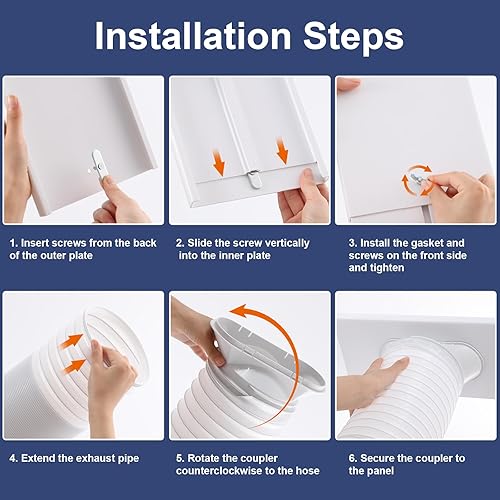 Installation Steps

1. Insert screws from the back of the outer plate

2. Slide the screw vertically into the inner plate

3. Install the gasket and screws on the front side and tighten

4. Extend the exhaust pipe

5. Rotate the coupler counterclockwise to the hose

6. Secure the coupler to the panel