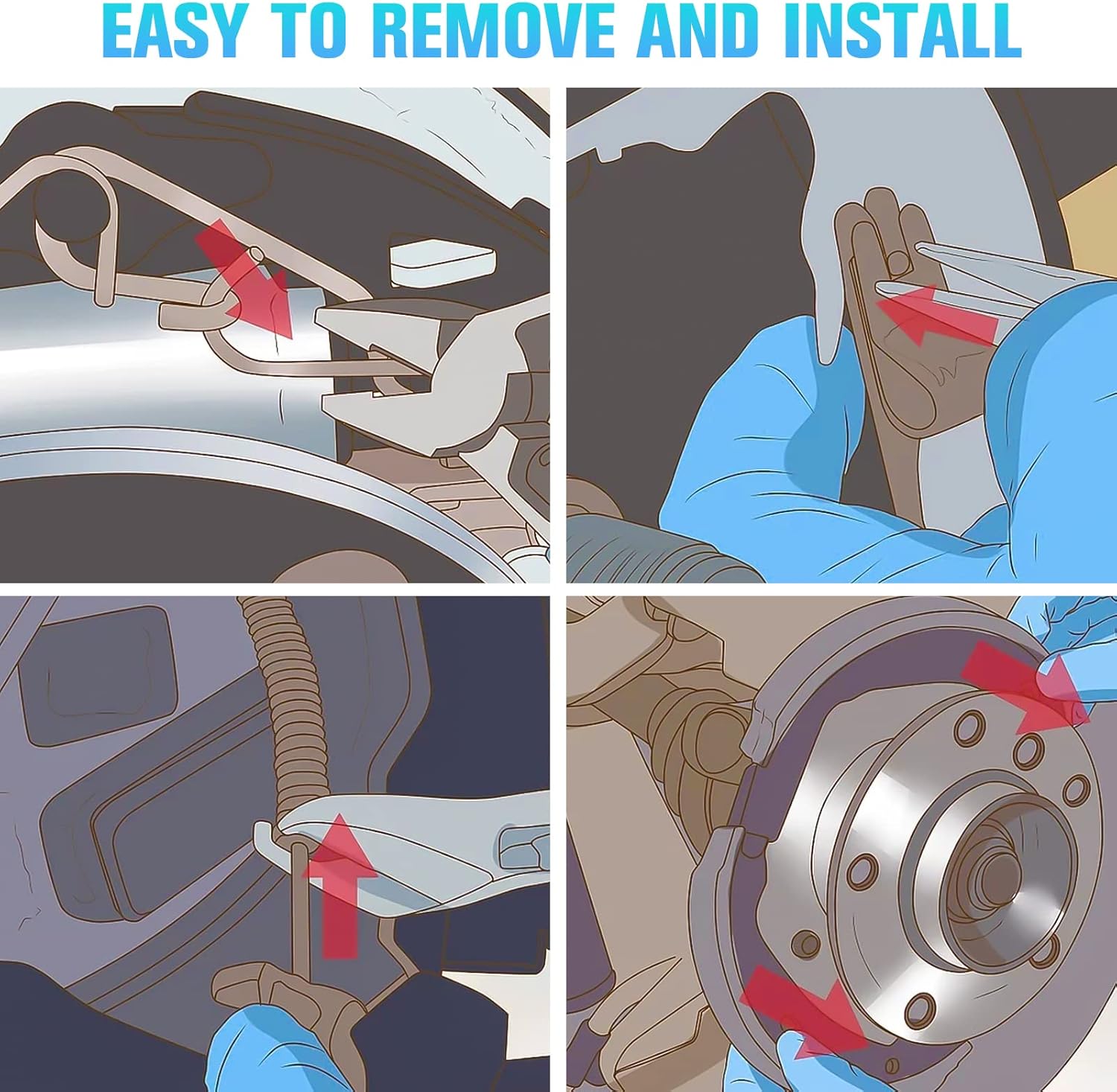 EASY TO REMOVE AND INSTALL