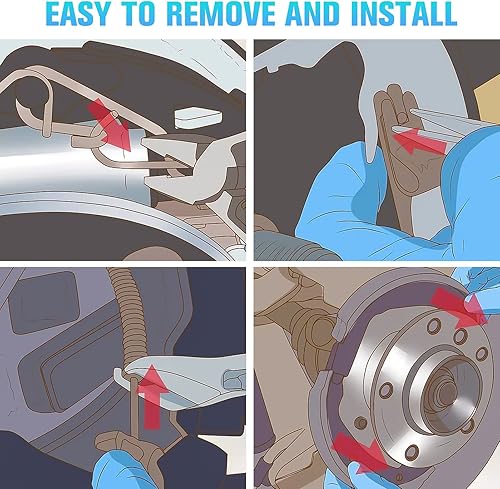 EASY TO REMOVE AND INSTALL