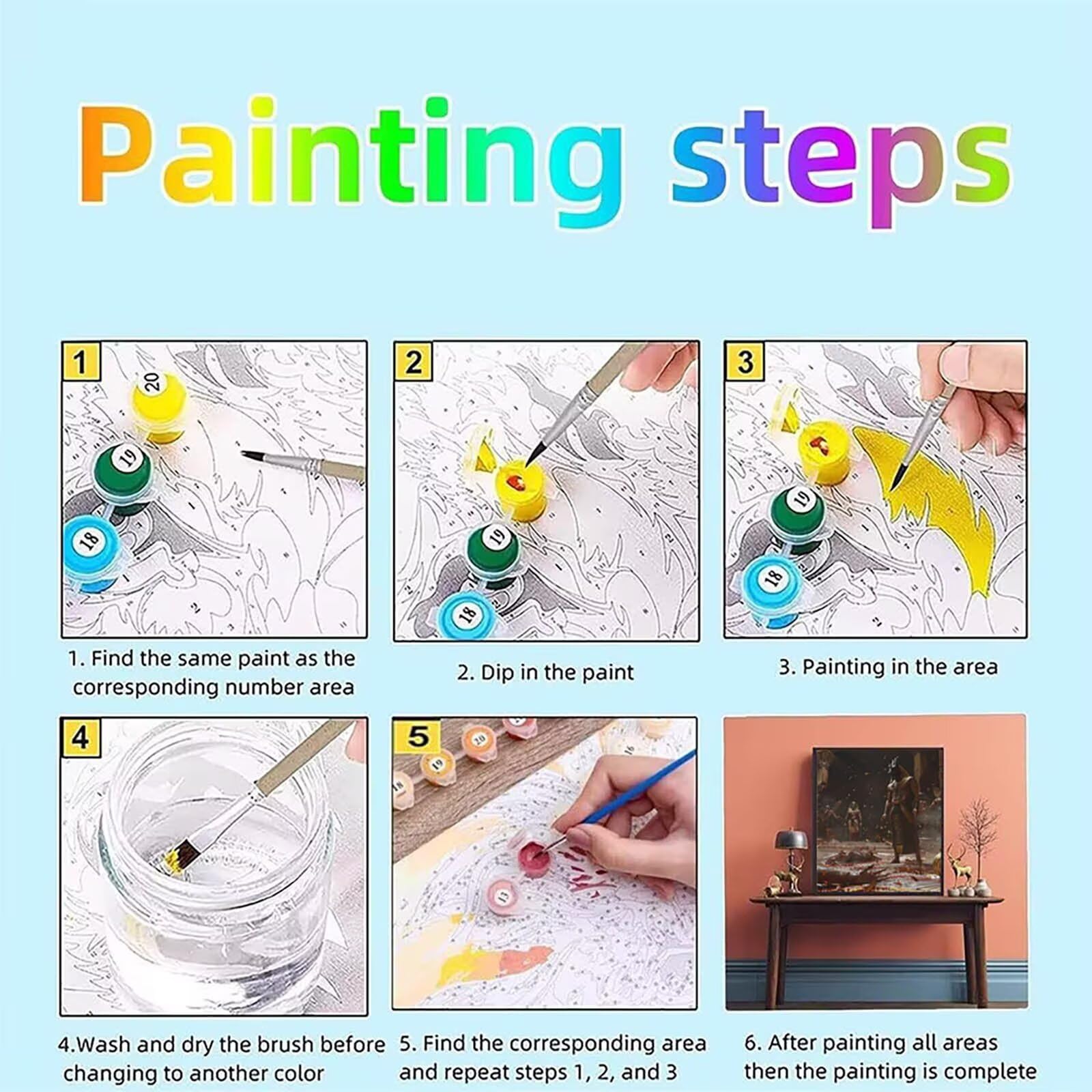 Painting steps

1

20

19

18

1. Find the same paint as the corresponding number area

2

19

18

2. Dip in the paint

3

19

18

3. Painting in the area

4

4.Wash and dry the brush before changing to another color

5

20

19

5. Find the corresponding area and repeat steps 1, 2, and 3

6. After painting all areas then the painting is complete