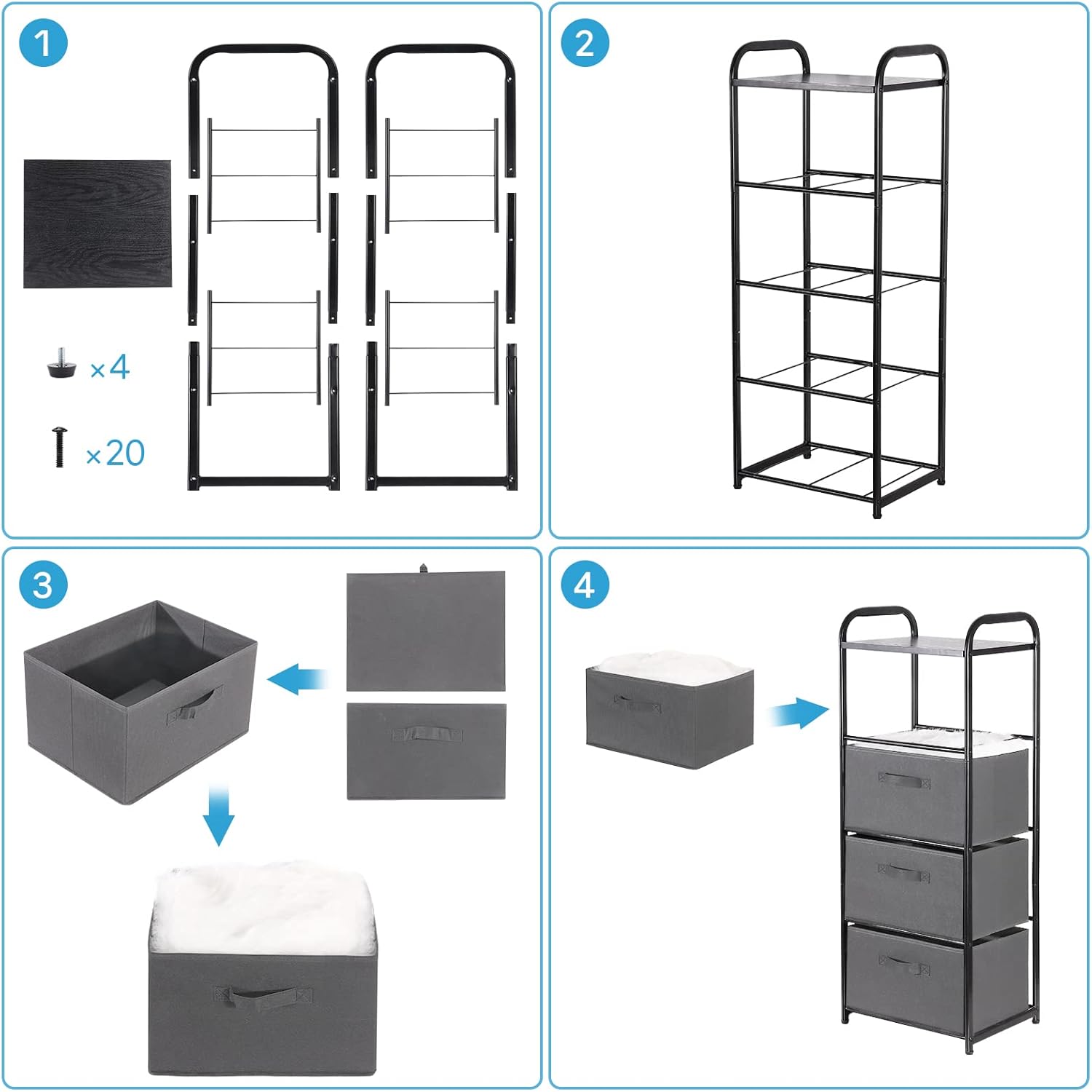 1

×4

×20

2

3

4