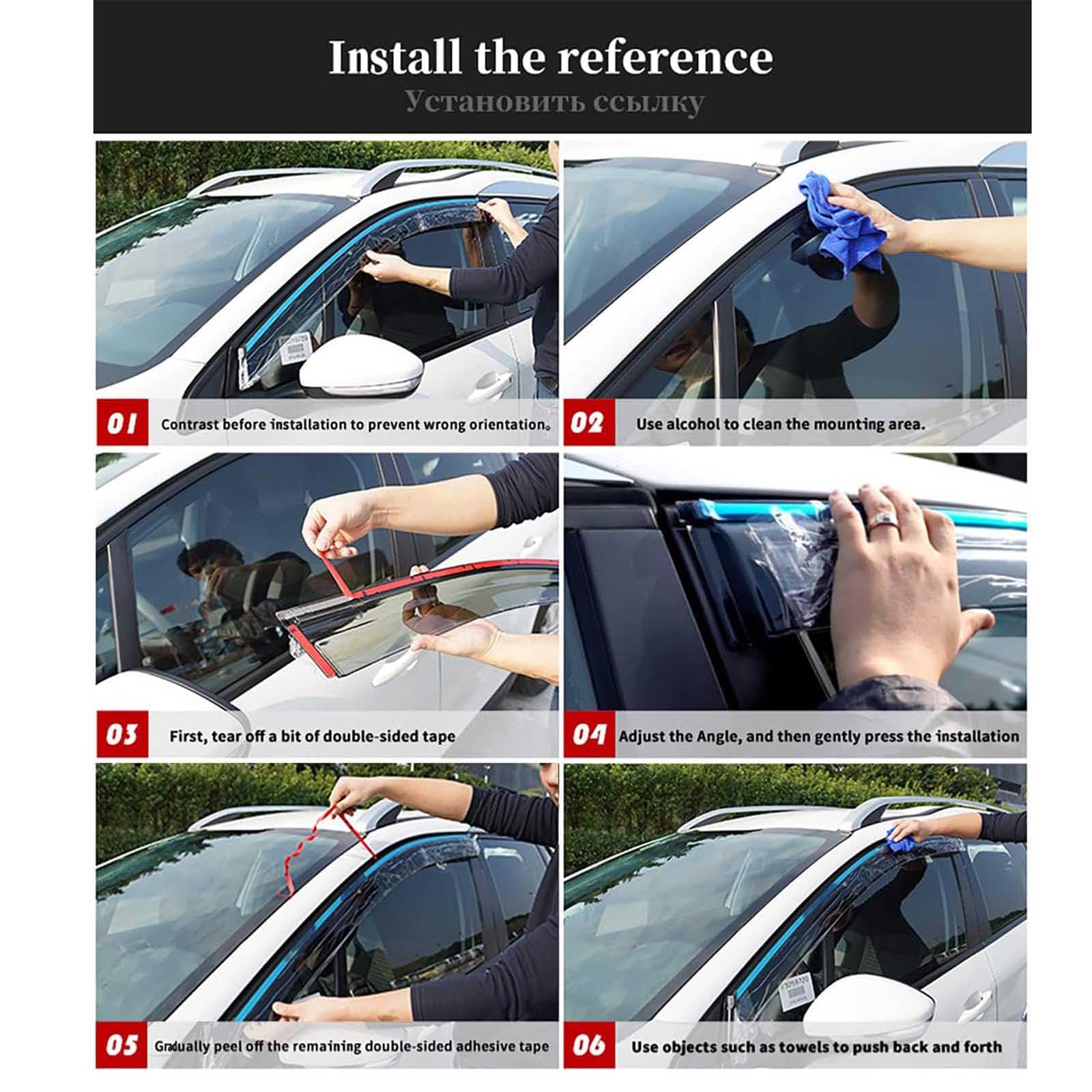 Install the reference
Установить ссылку

01 Contrast before installation to prevent wrong orientation。

02 Use alcohol to clean the mounting area.

03 First, tear off a bit of double-sided tape

04 Adjust the Angle, and then gently press the installation

05 Gradually peel off the remaining double-sided adhesive tape

06 Use objects such as towels to push back and forth